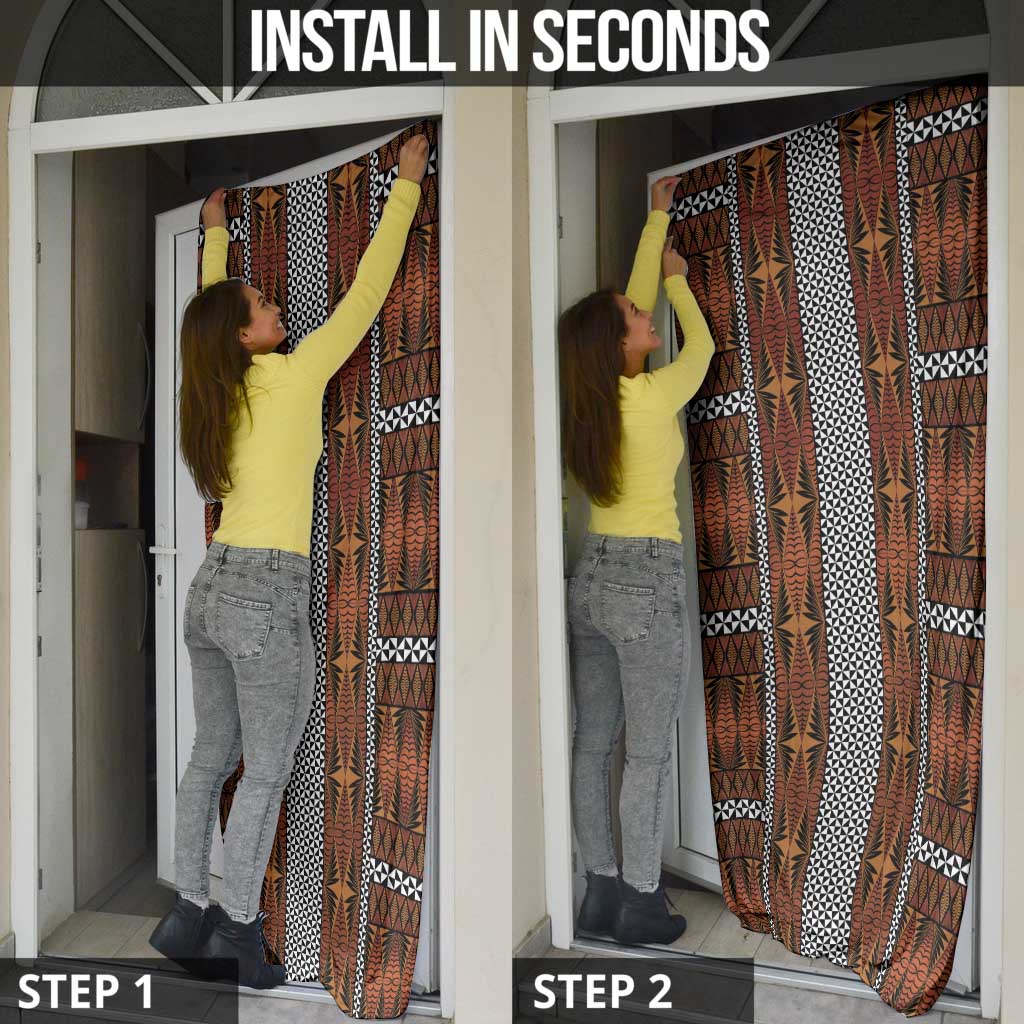 INSTALL IN SECONDS

STEP 1

STEP 2