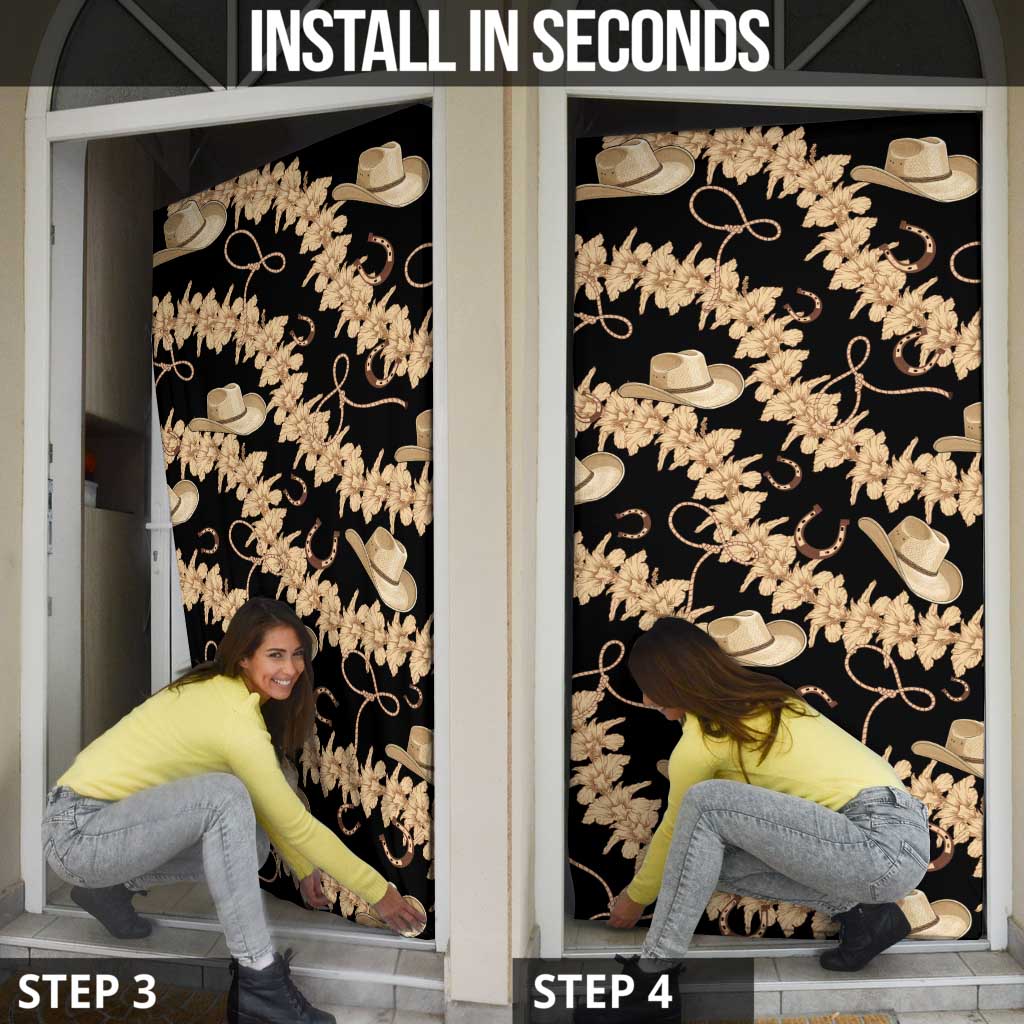 INSTALL IN SECONDS

STEP 3

STEP 4