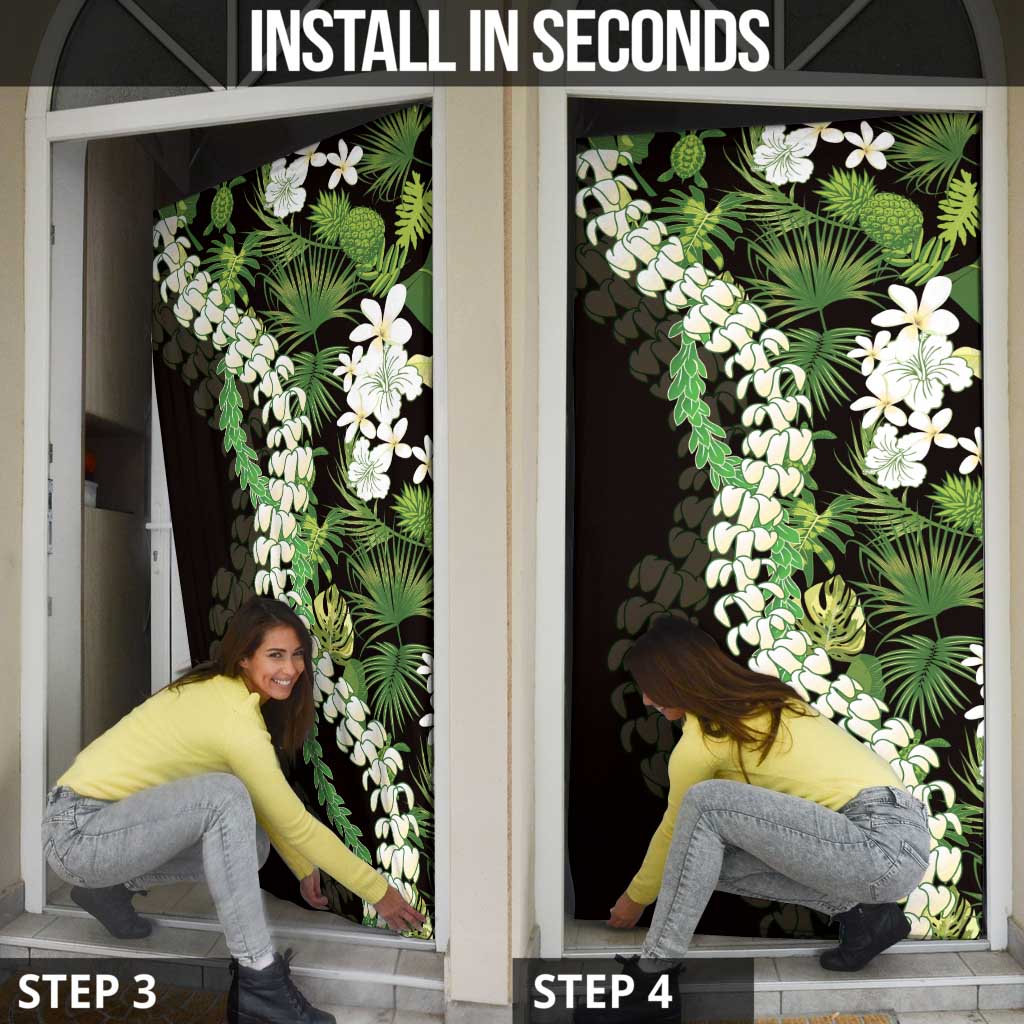 INSTALL IN SECONDS

STEP 3

STEP 4