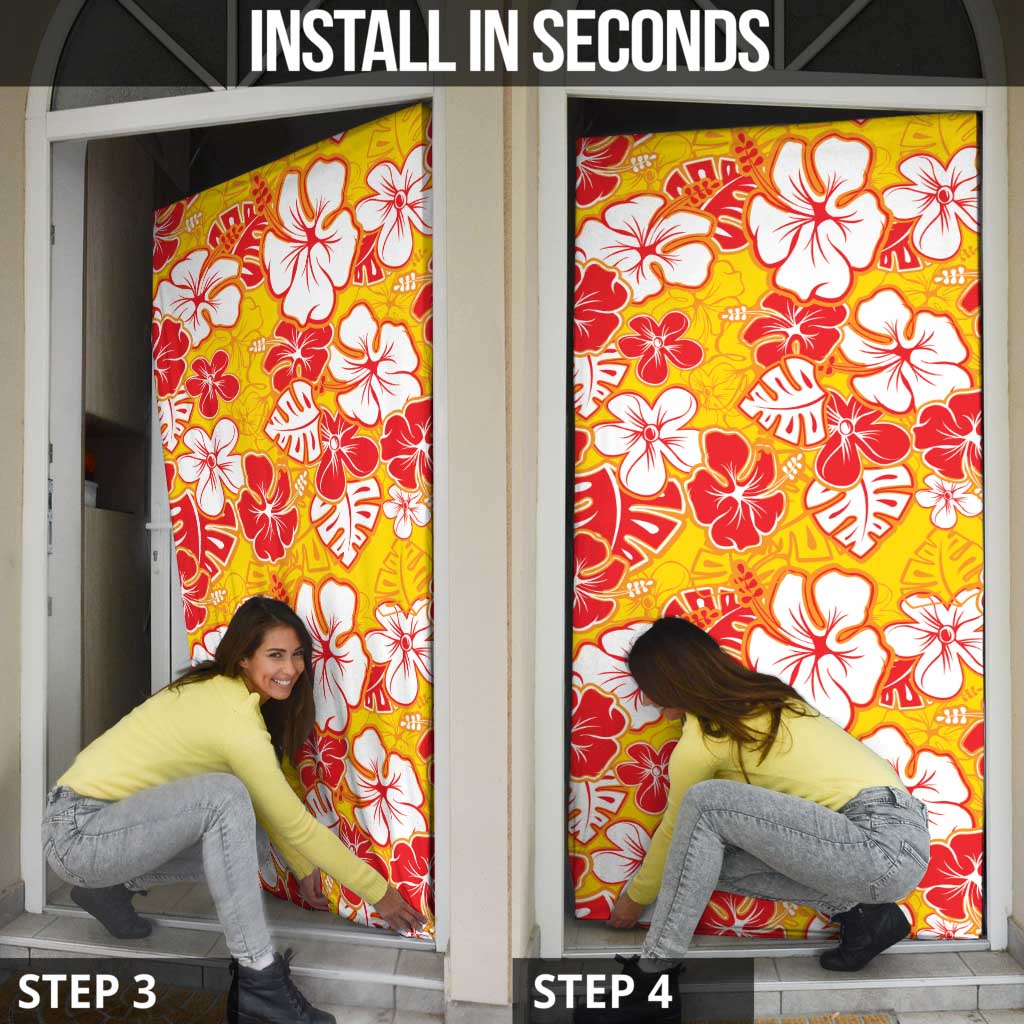 INSTALL IN SECONDS

STEP 3

STEP 4