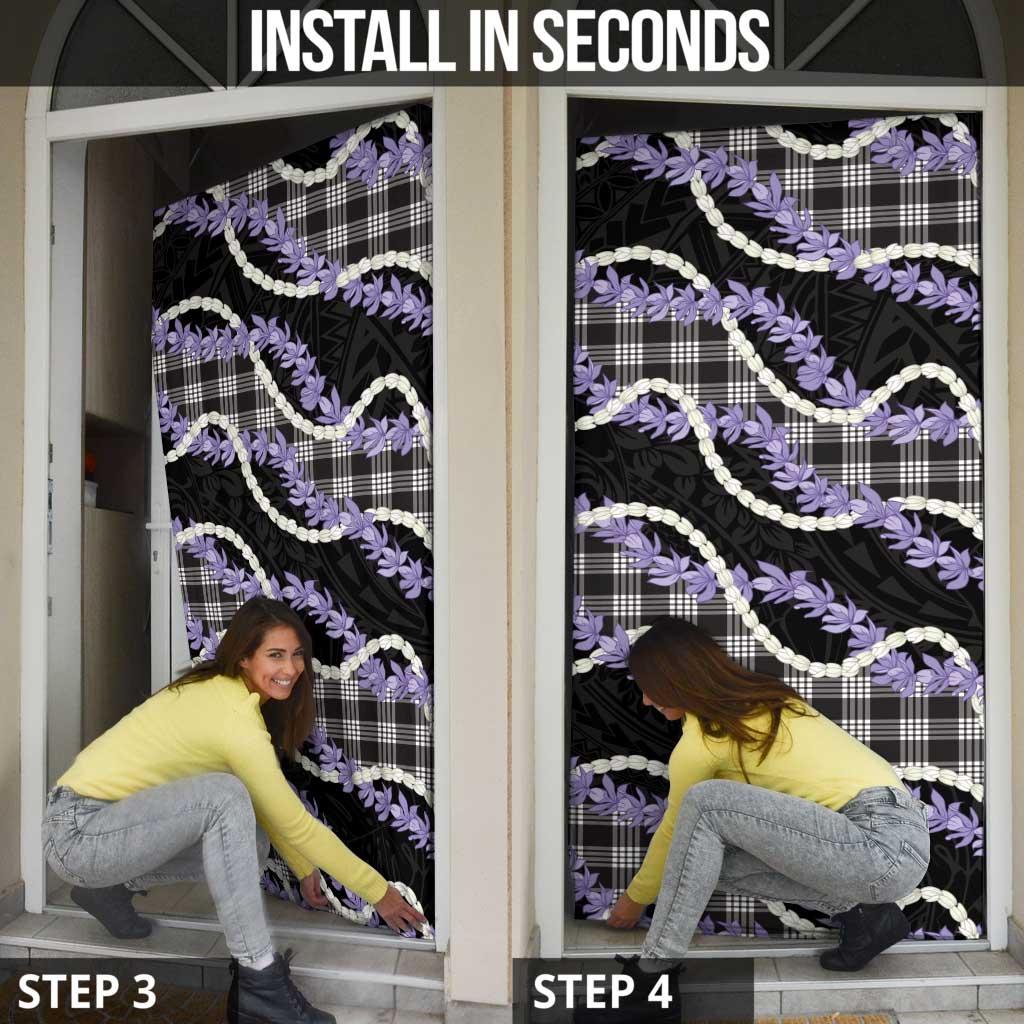 INSTALL IN SECONDS

STEP 3

STEP 4