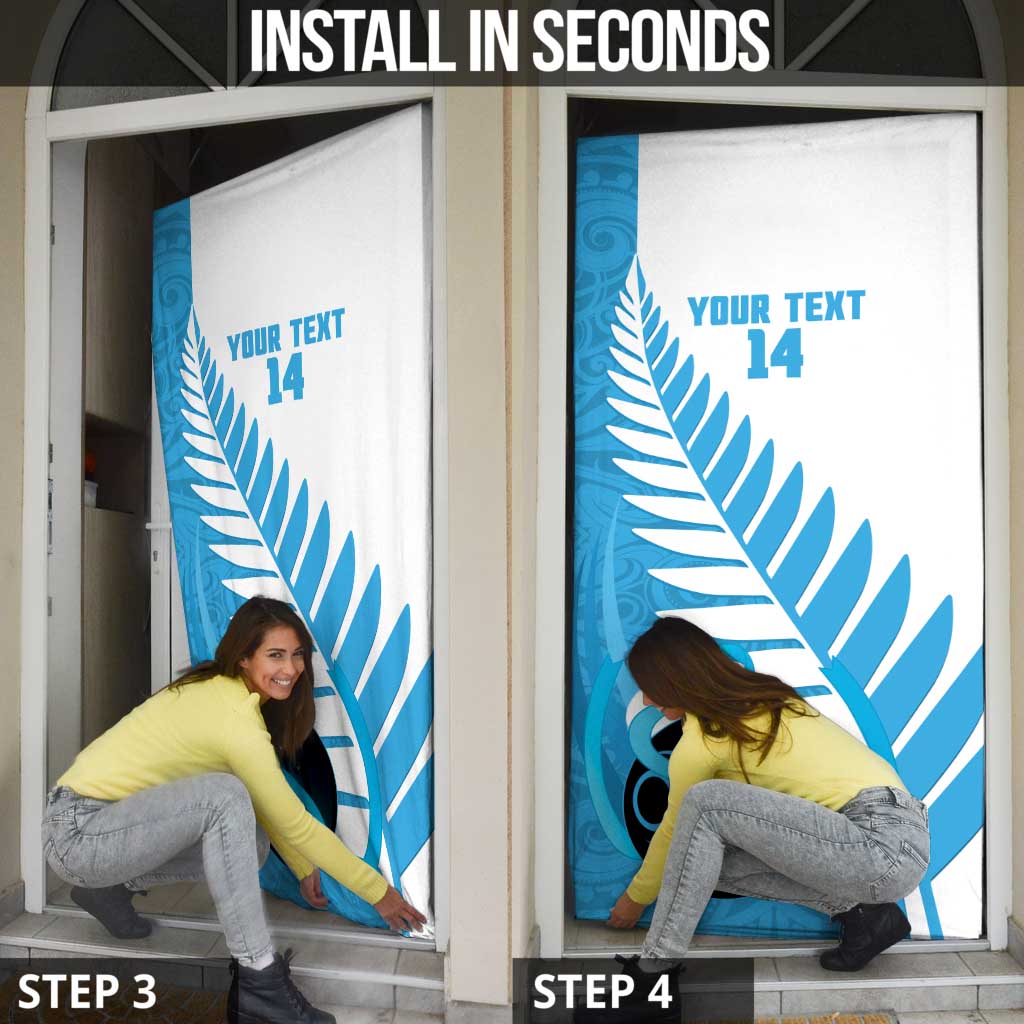 INSTALL IN SECONDS

YOUR TEXT
14

YOUR TEXT
14

STEP 3

STEP 4