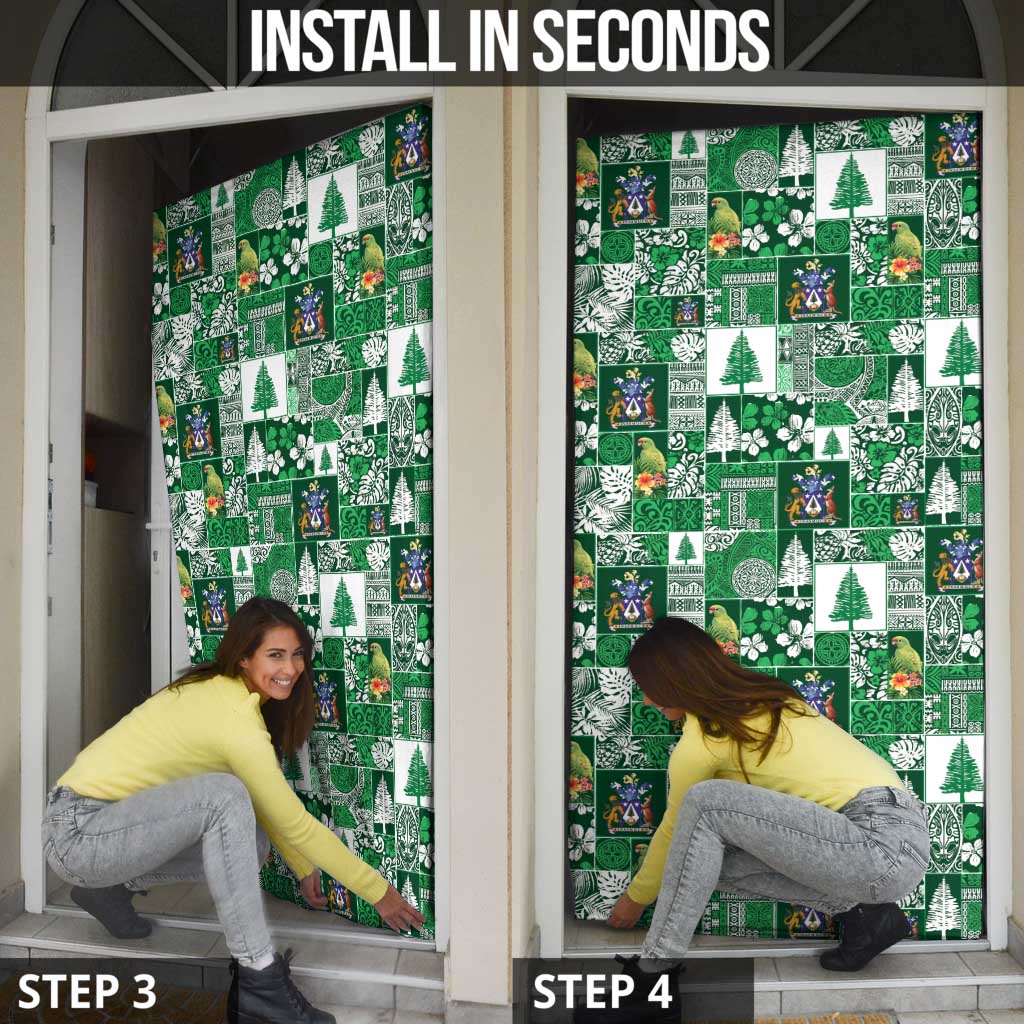 INSTALL IN SECONDS

STEP 3

STEP 4