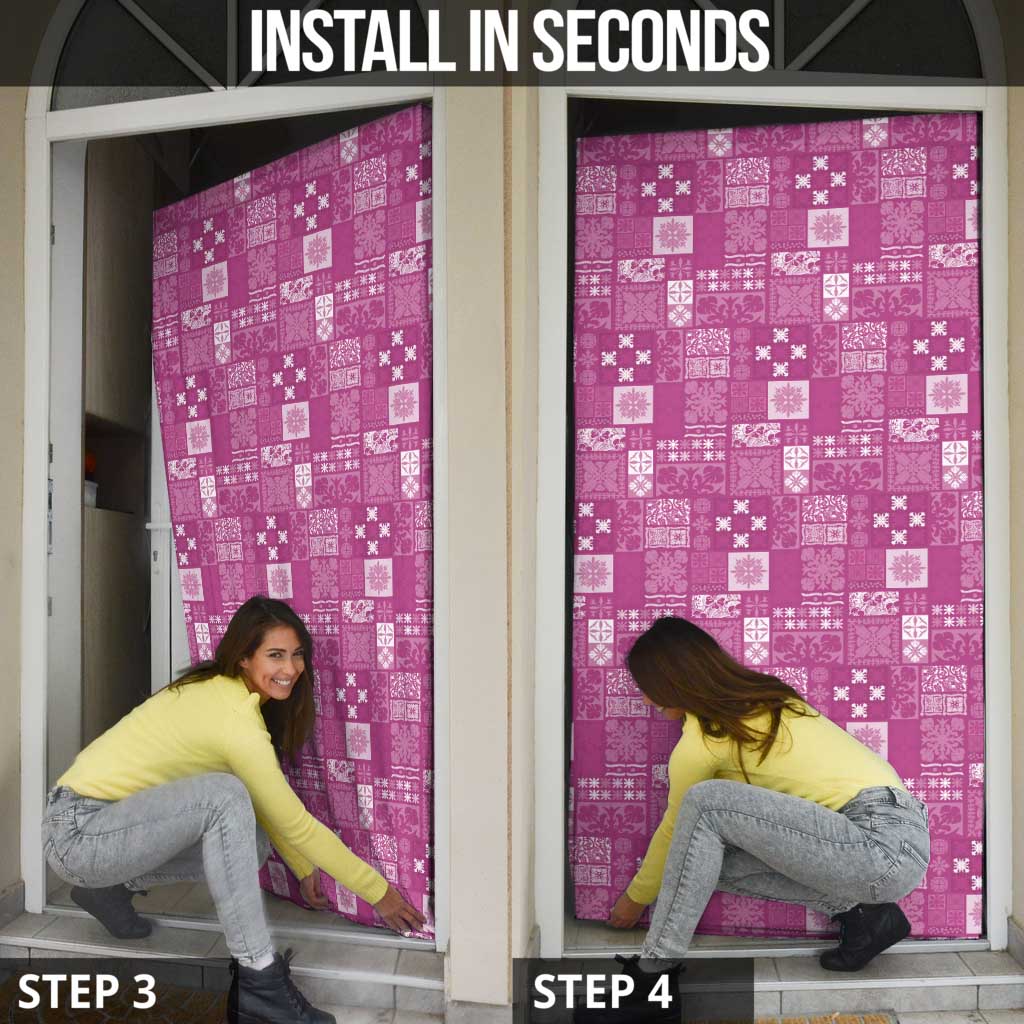 INSTALL IN SECONDS

STEP 3

STEP 4