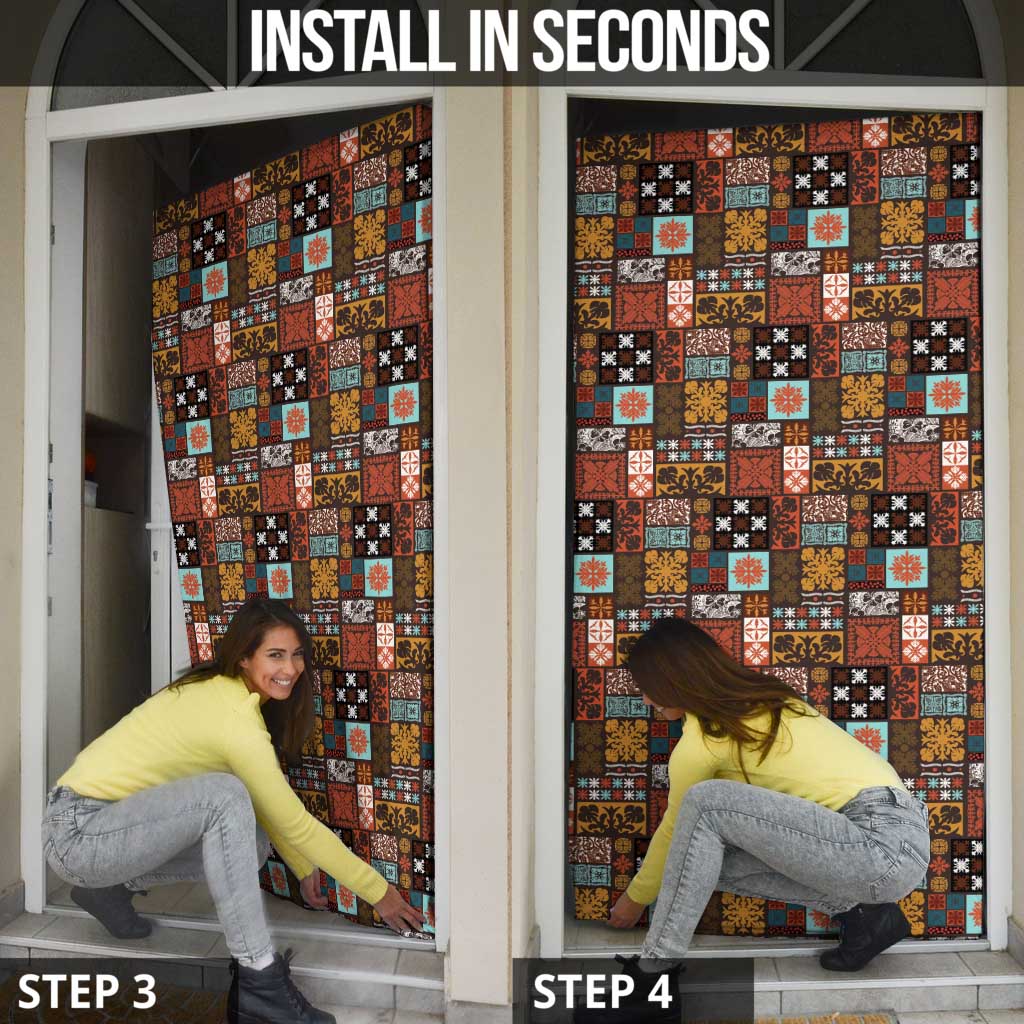 INSTALL IN SECONDS

STEP 3

STEP 4