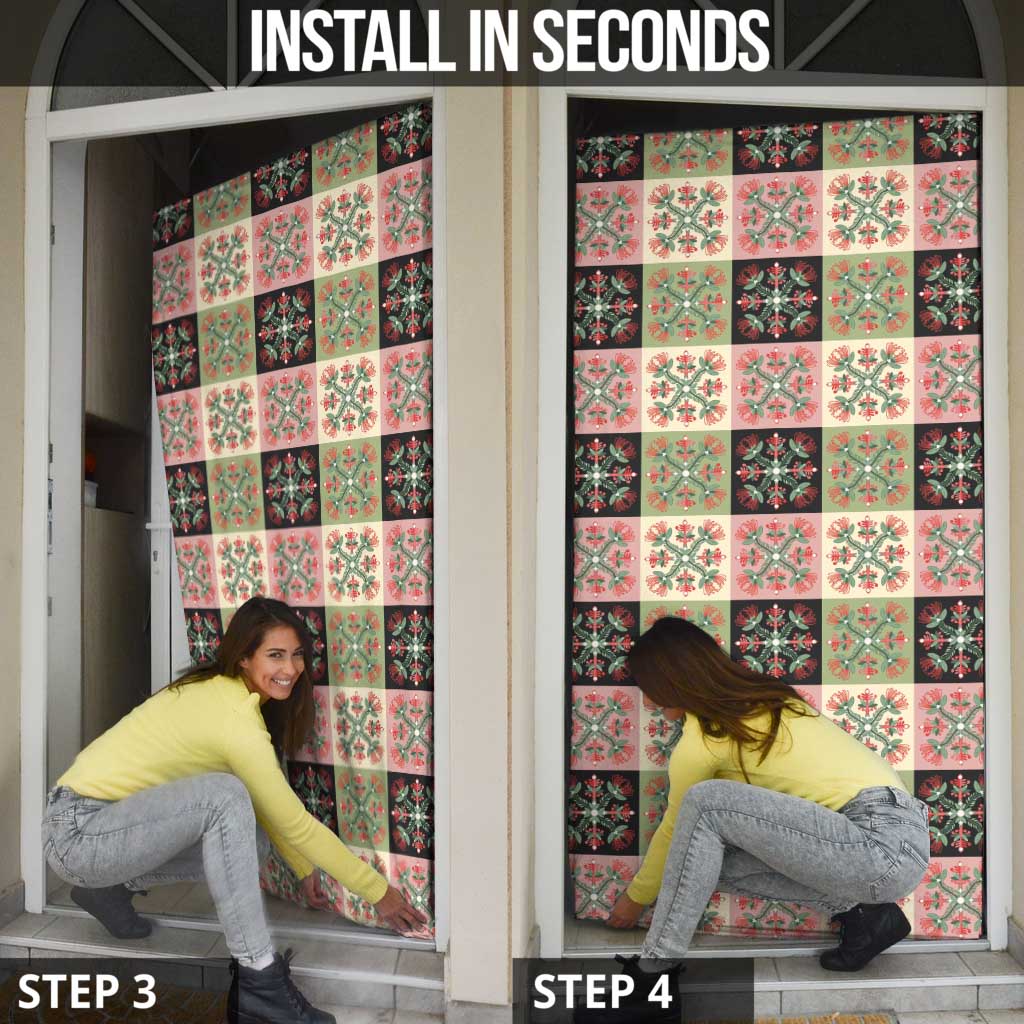 INSTALL IN SECONDS

STEP 3

STEP 4