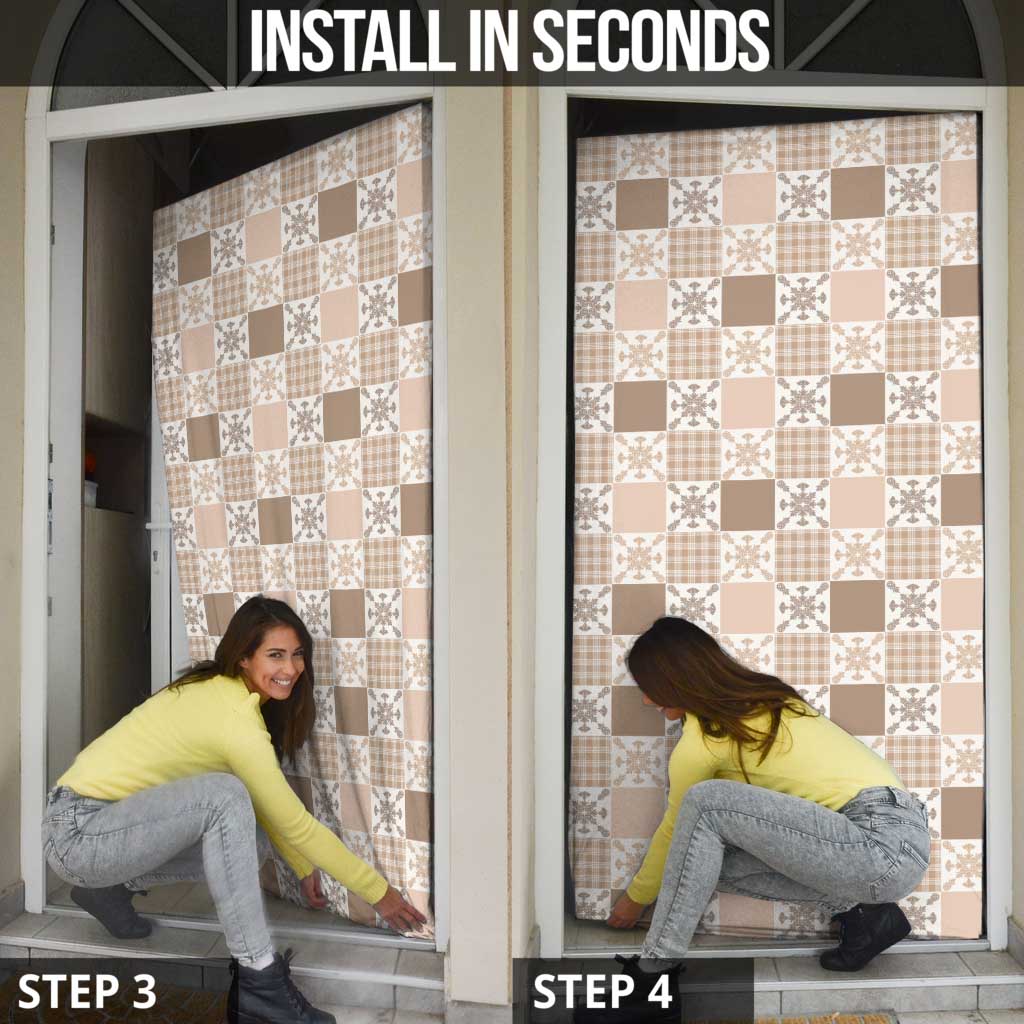 INSTALL IN SECONDS

STEP 3

STEP 4