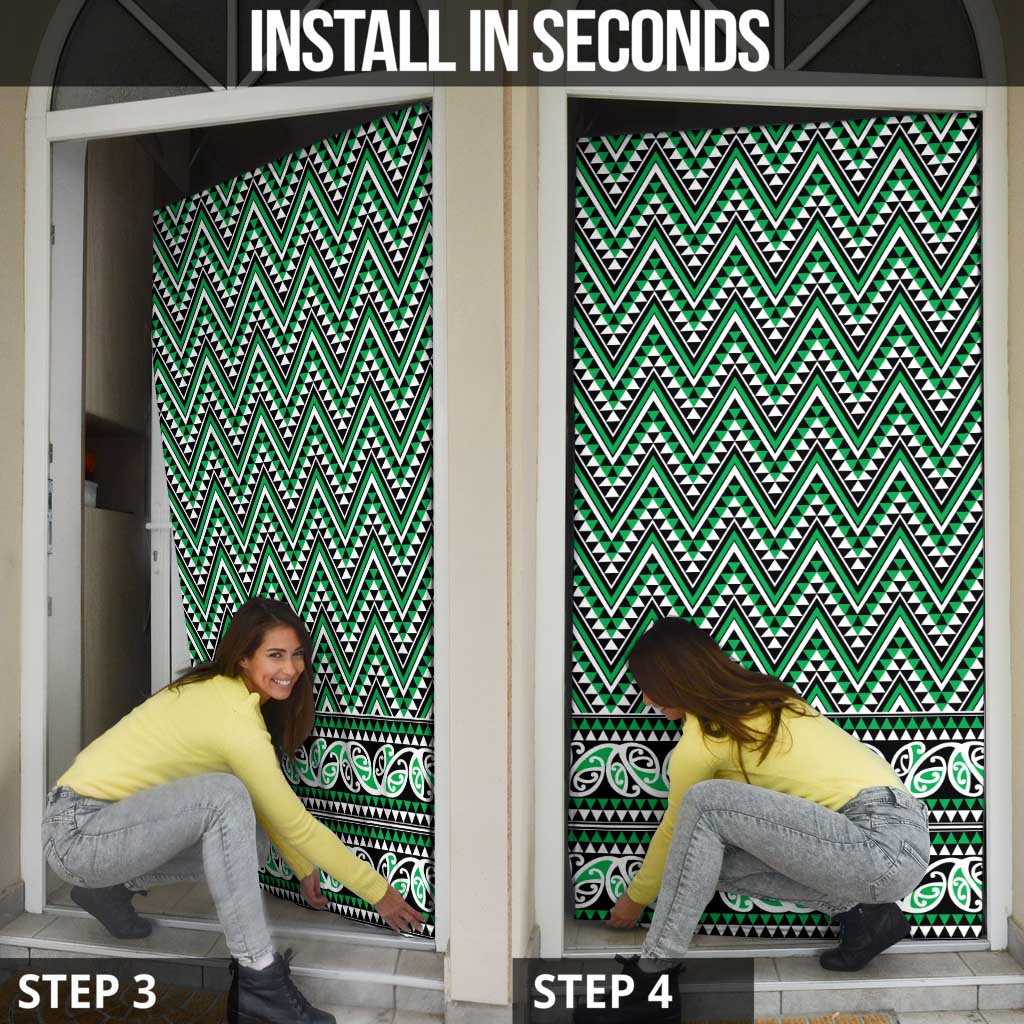 INSTALL IN SECONDS

STEP 3

STEP 4