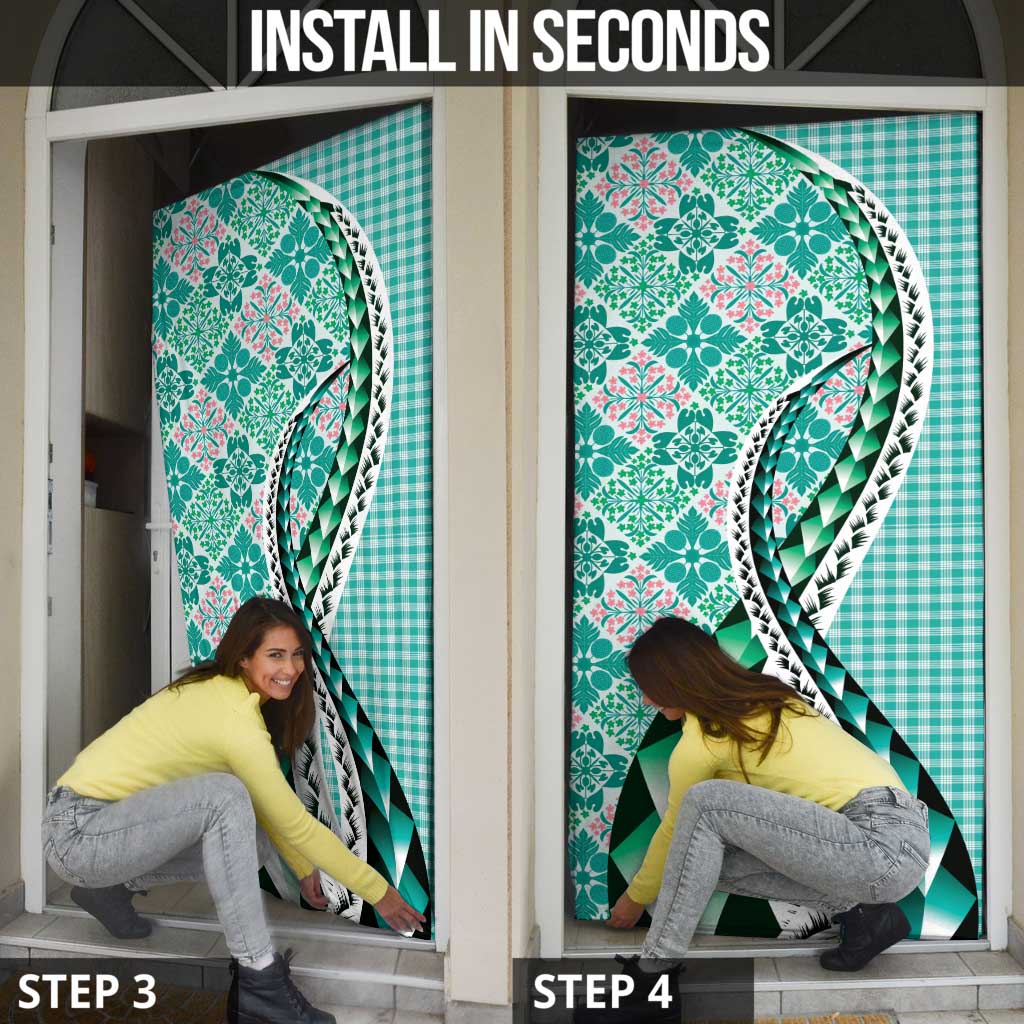 INSTALL IN SECONDS

STEP 3

STEP 4