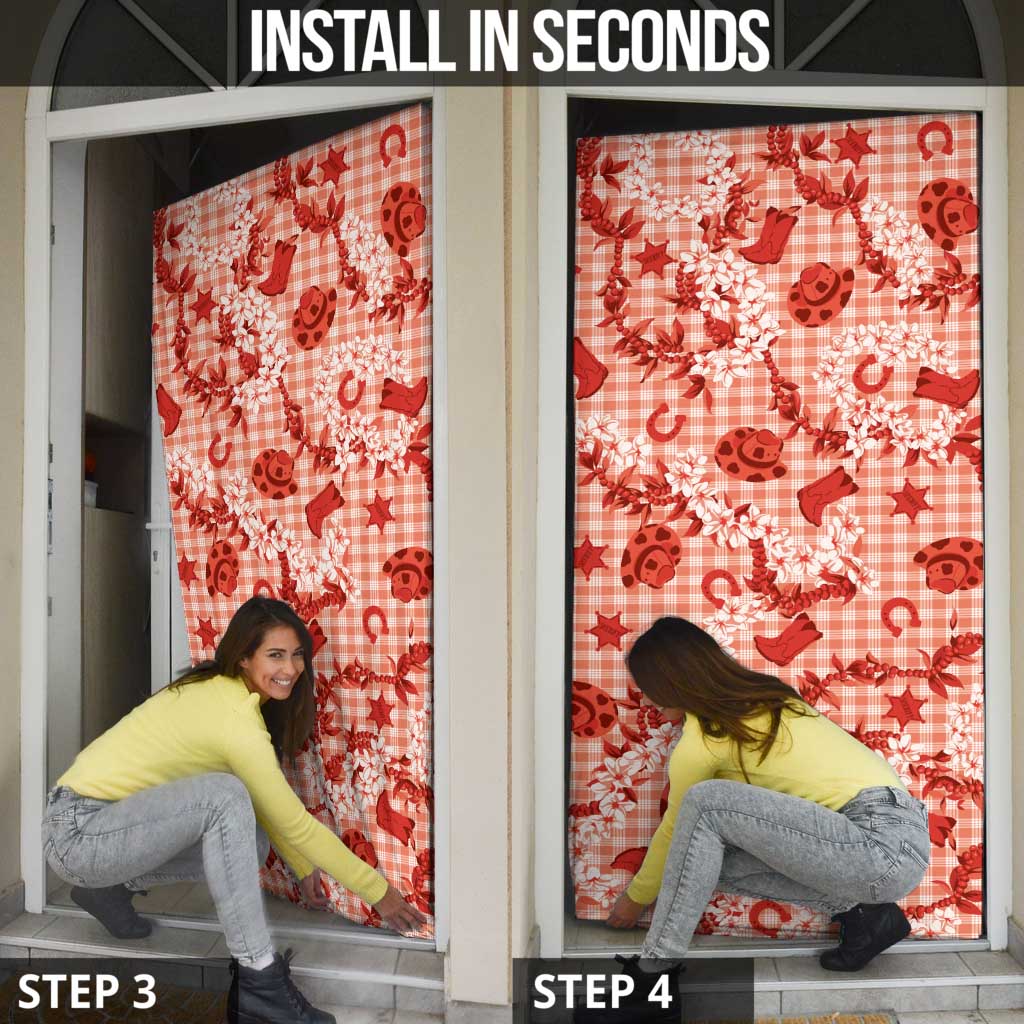 INSTALL IN SECONDS

STEP 3

STEP 4