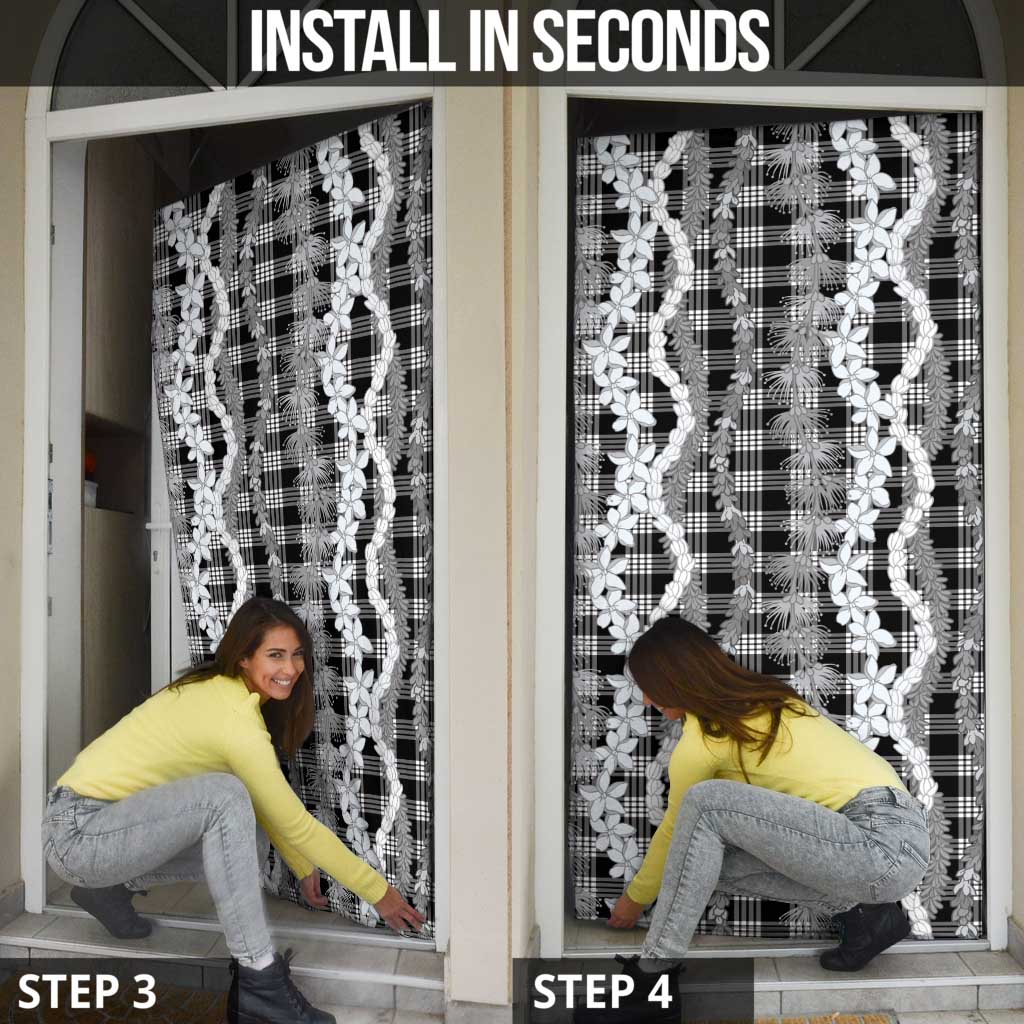 INSTALL IN SECONDS

STEP 3

STEP 4