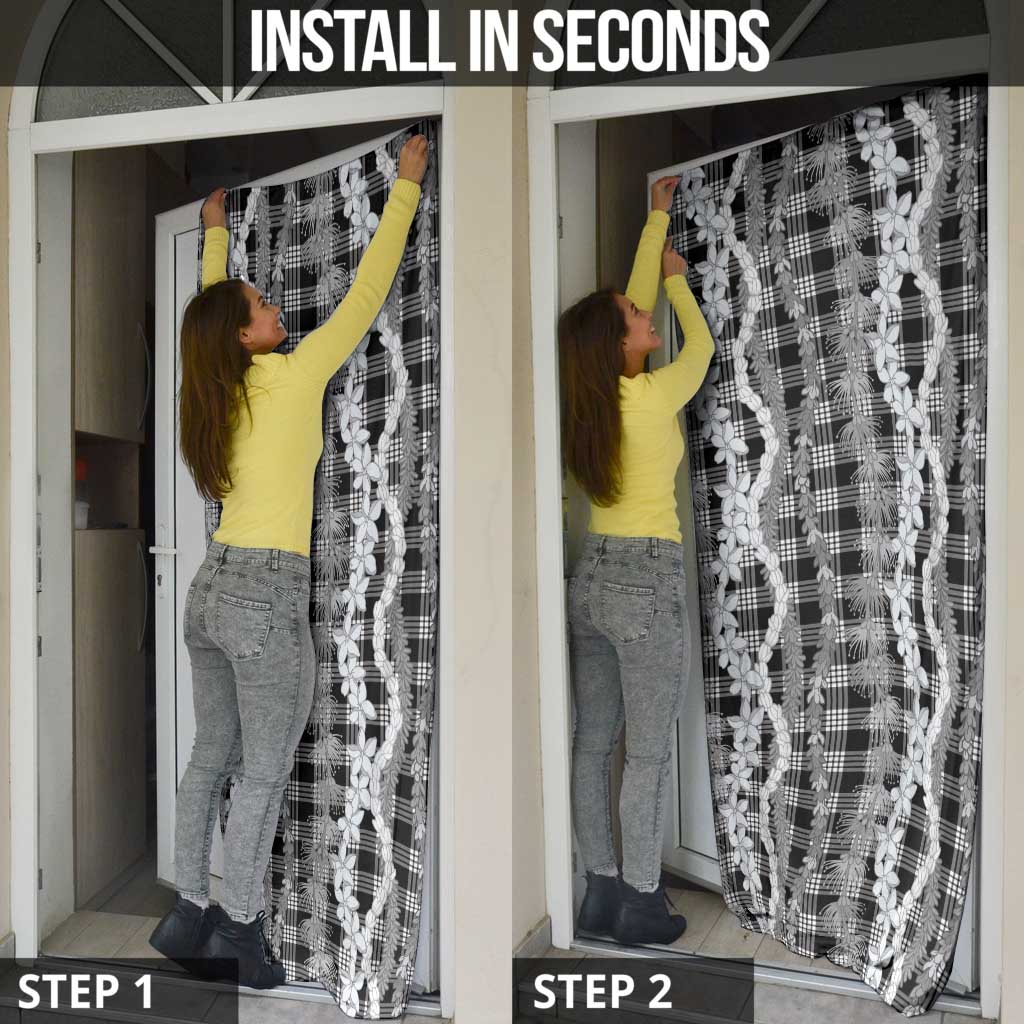 INSTALL IN SECONDS

STEP 1

STEP 2