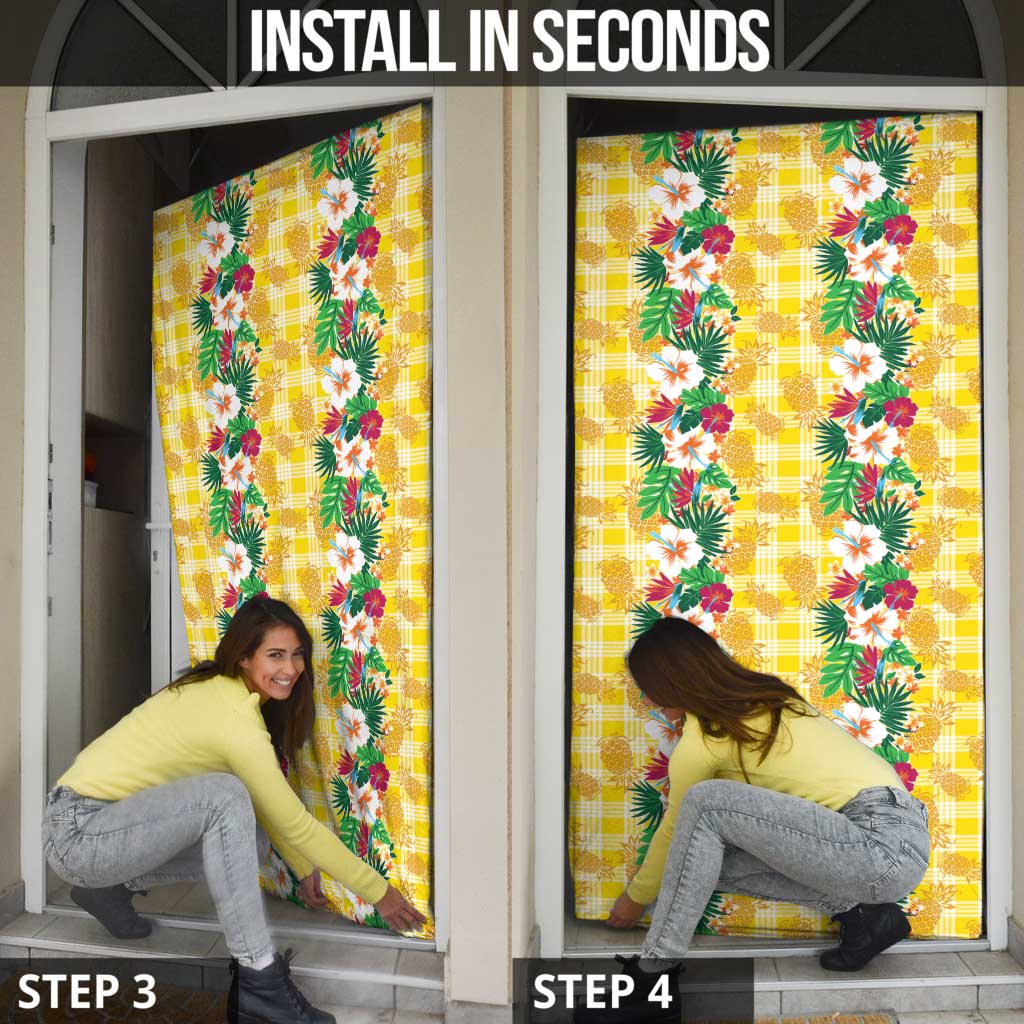 INSTALL IN SECONDS

STEP 3

STEP 4