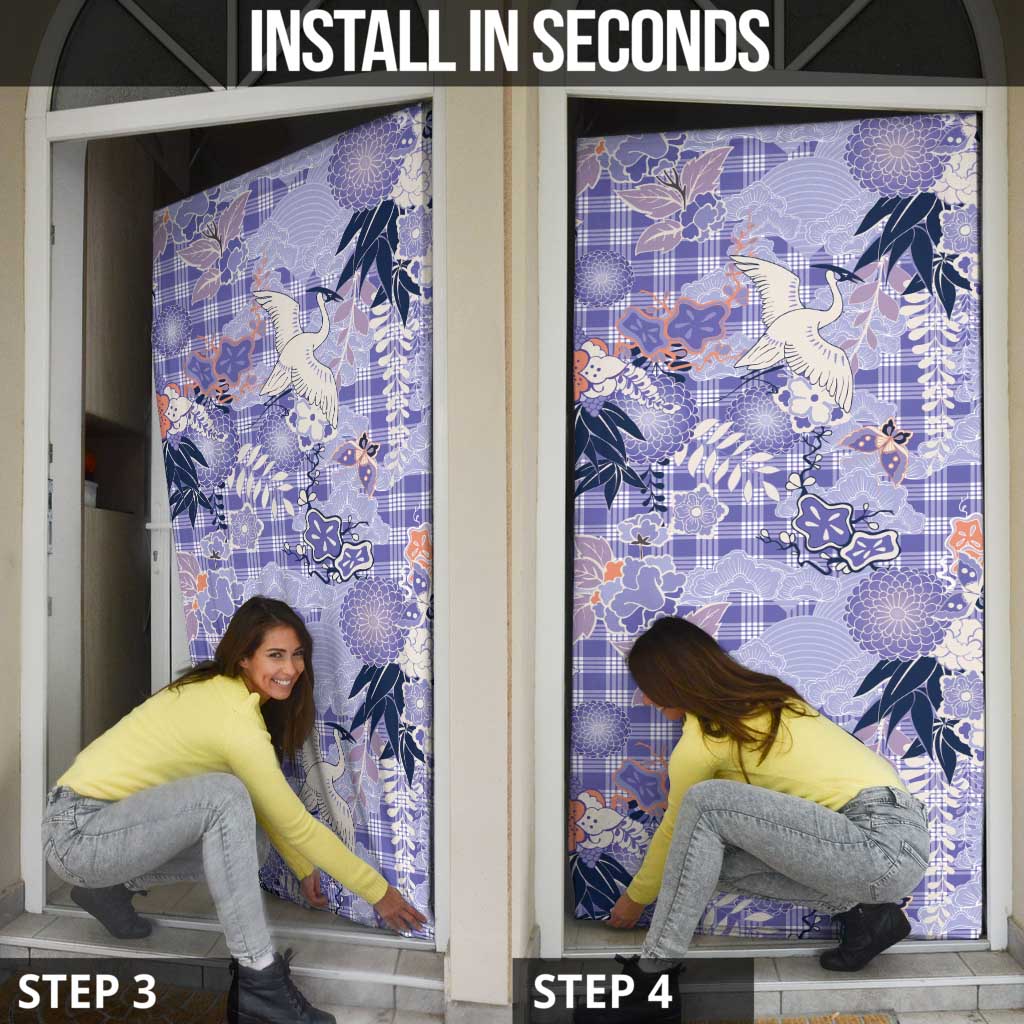 INSTALL IN SECONDS

STEP 3

STEP 4