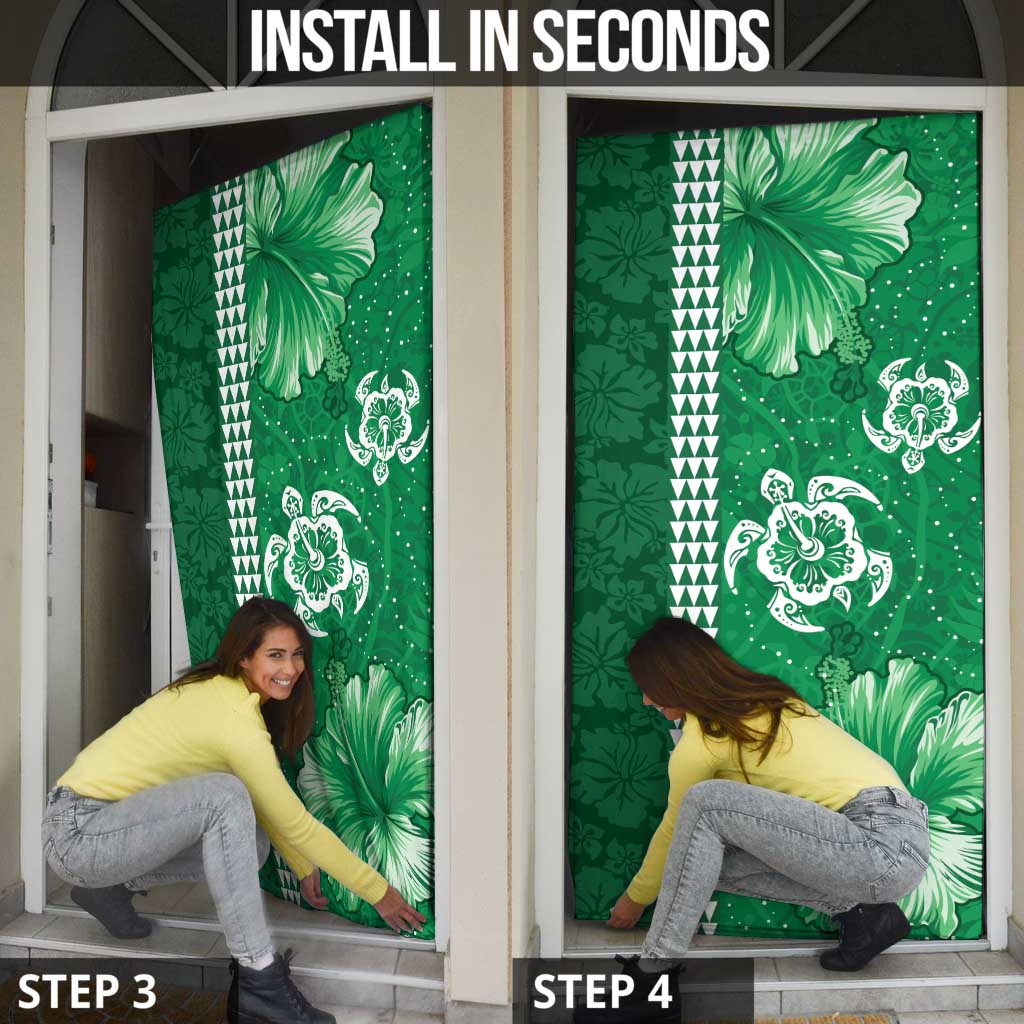 INSTALL IN SECONDS

STEP 3

STEP 4