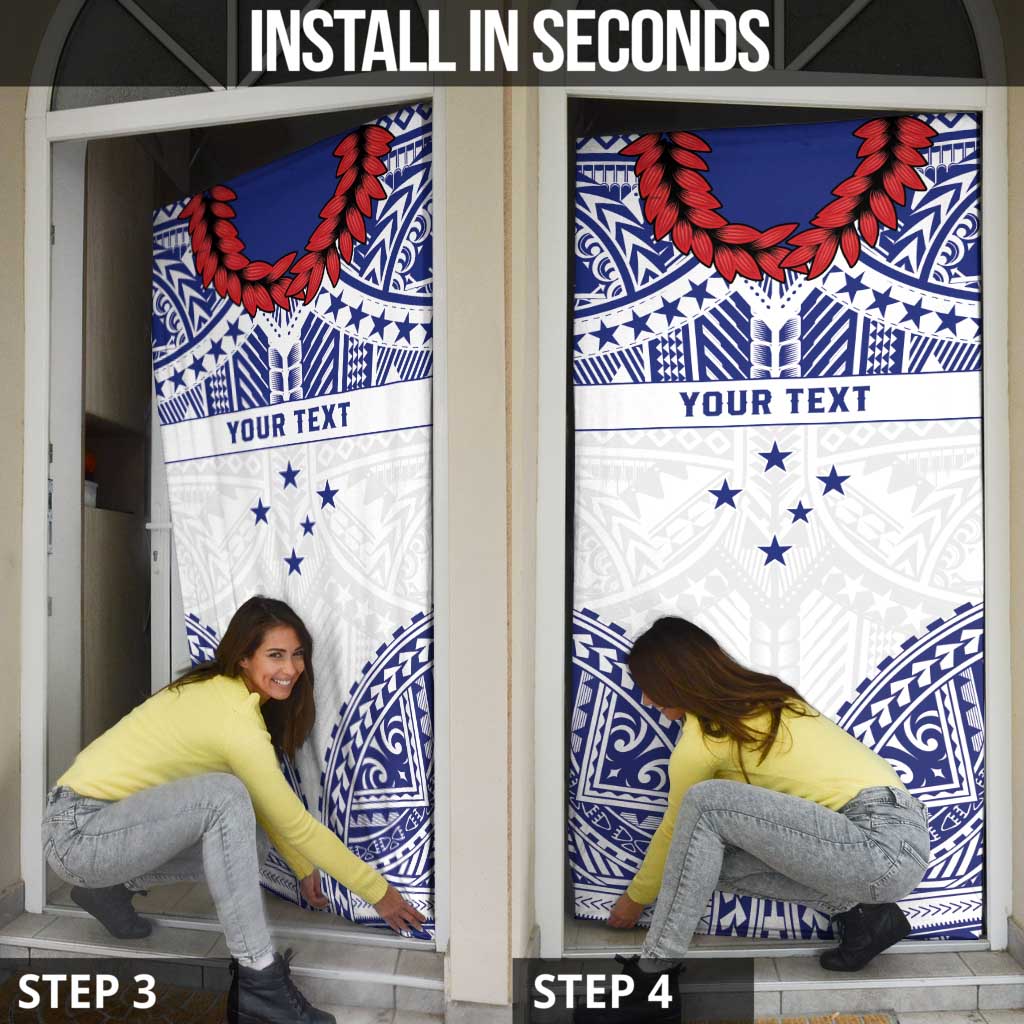 INSTALL IN SECONDS

YOUR TEXT

YOUR TEXT

STEP 3

STEP 4