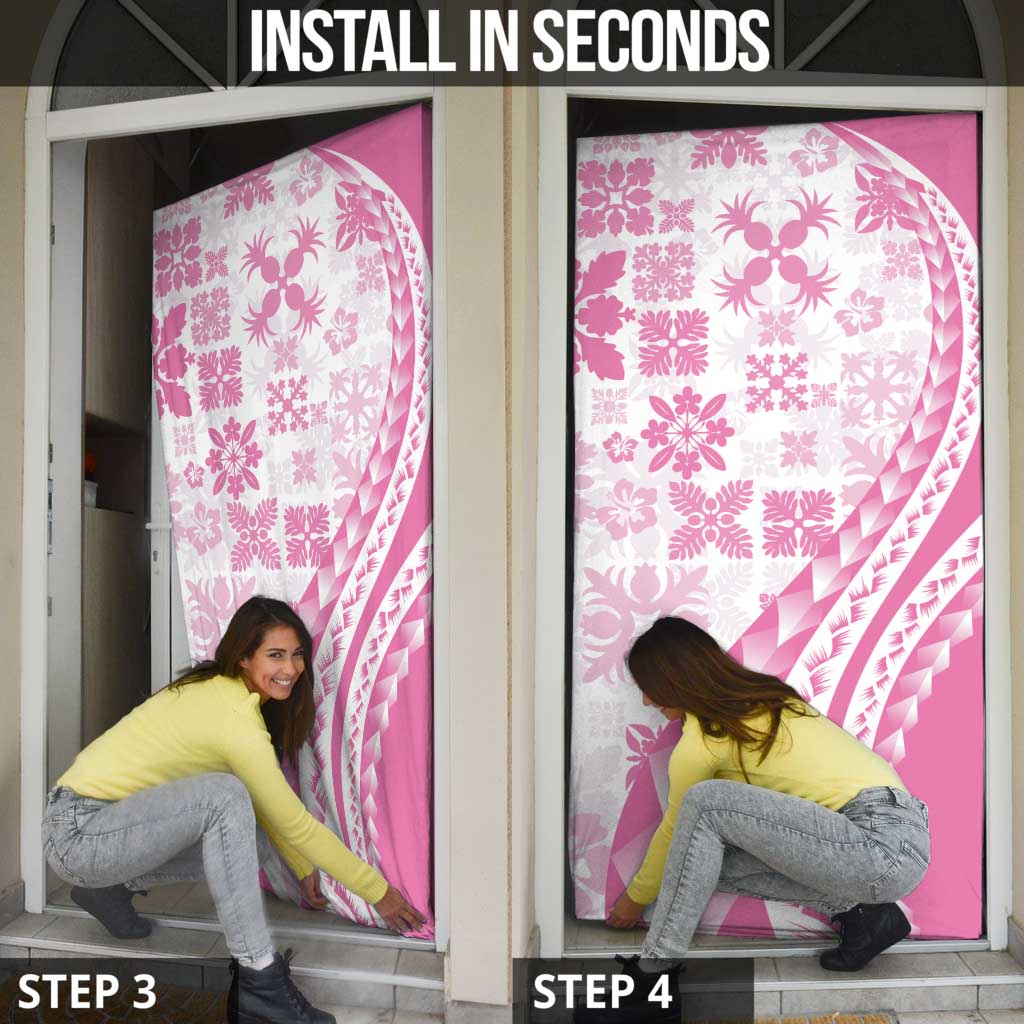 INSTALL IN SECONDS

STEP 3

STEP 4