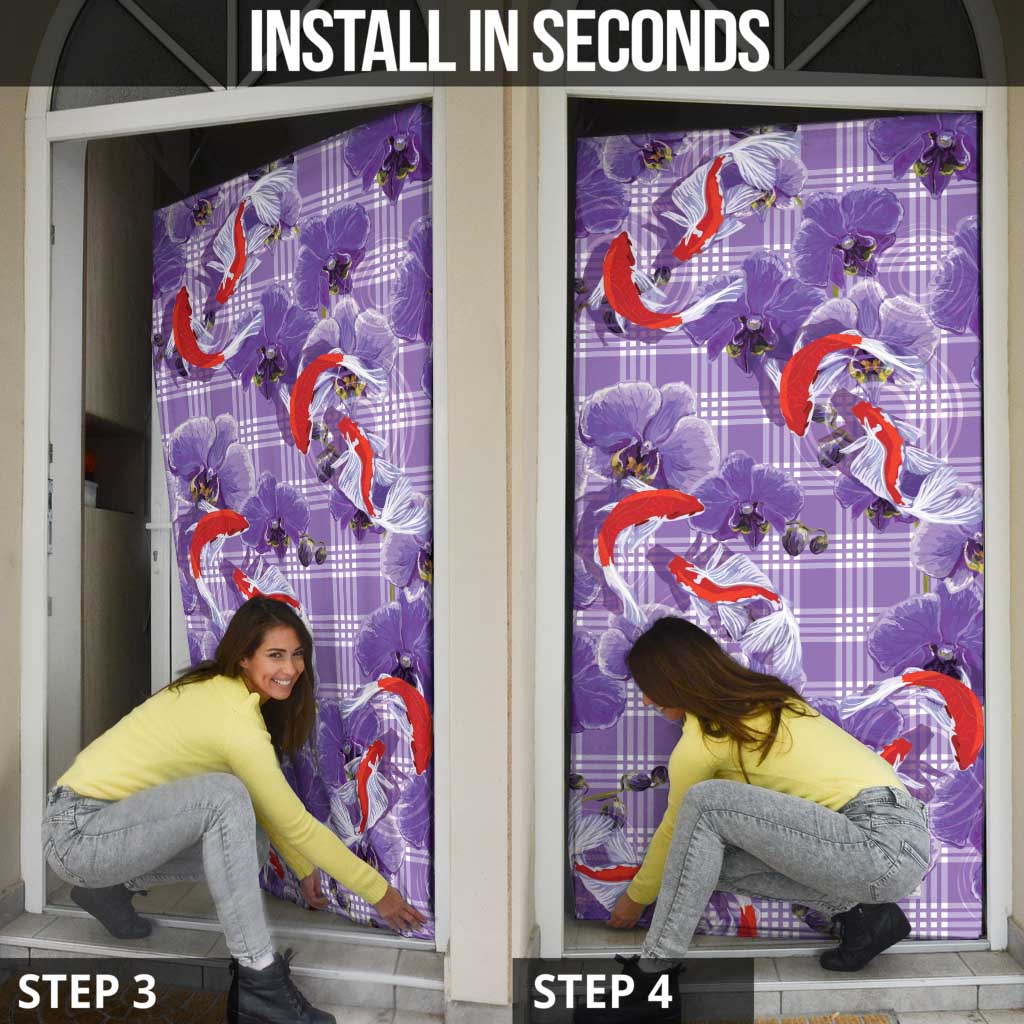 INSTALL IN SECONDS

STEP 3

STEP 4