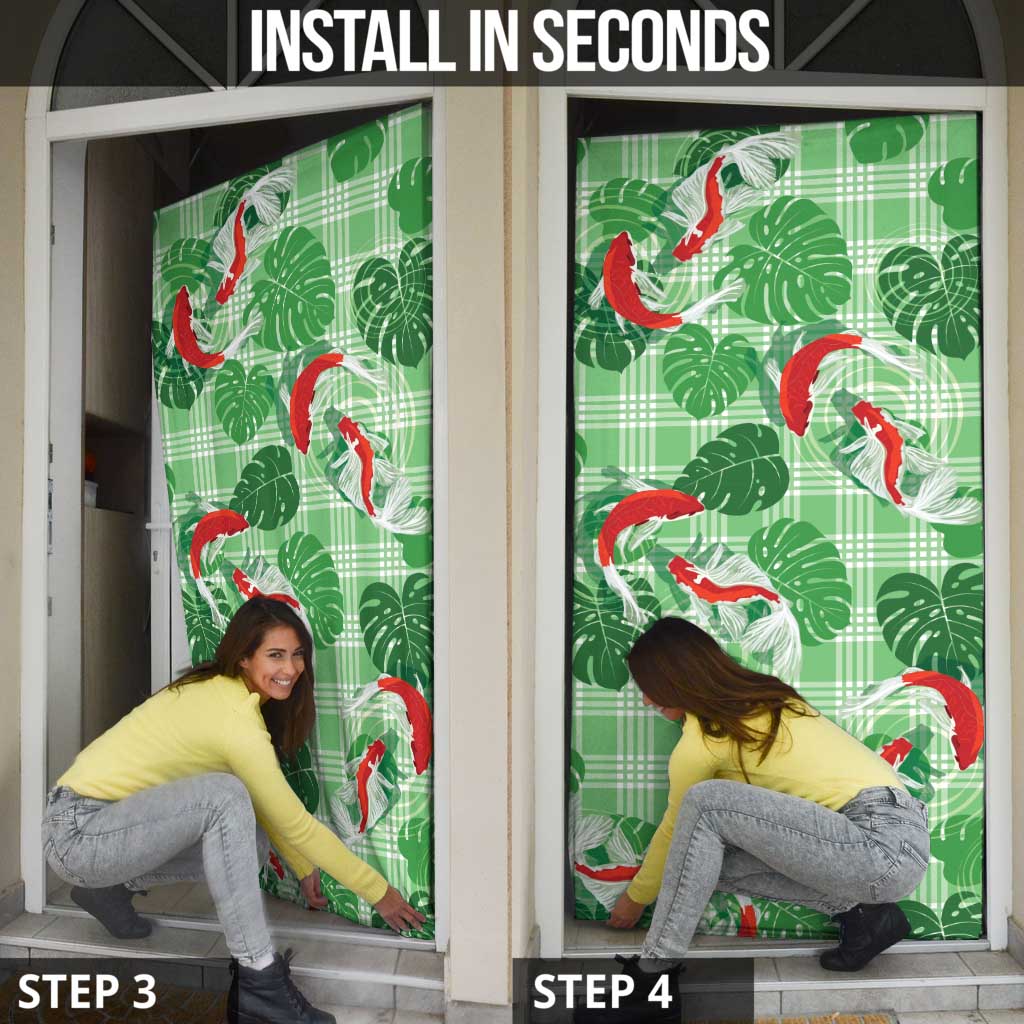 INSTALL IN SECONDS

STEP 3

STEP 4