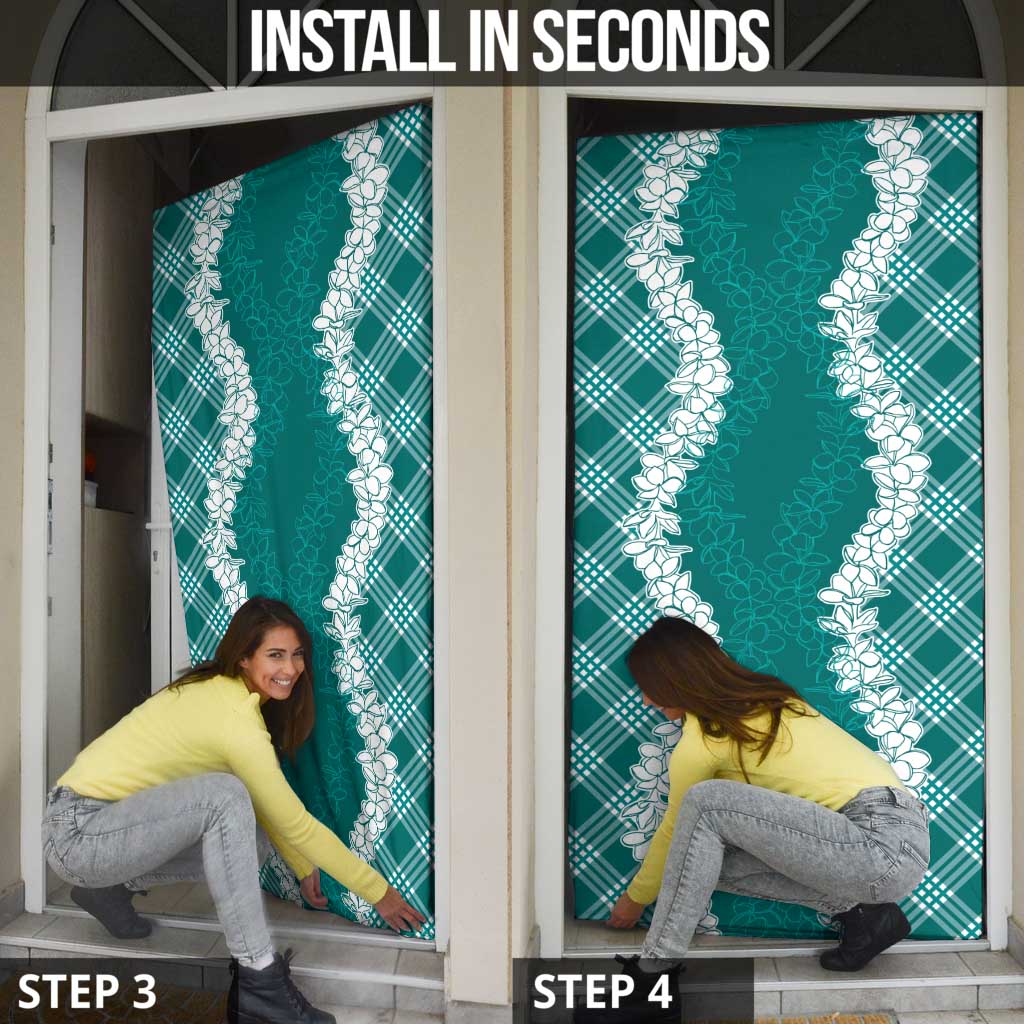 INSTALL IN SECONDS

STEP 3

STEP 4