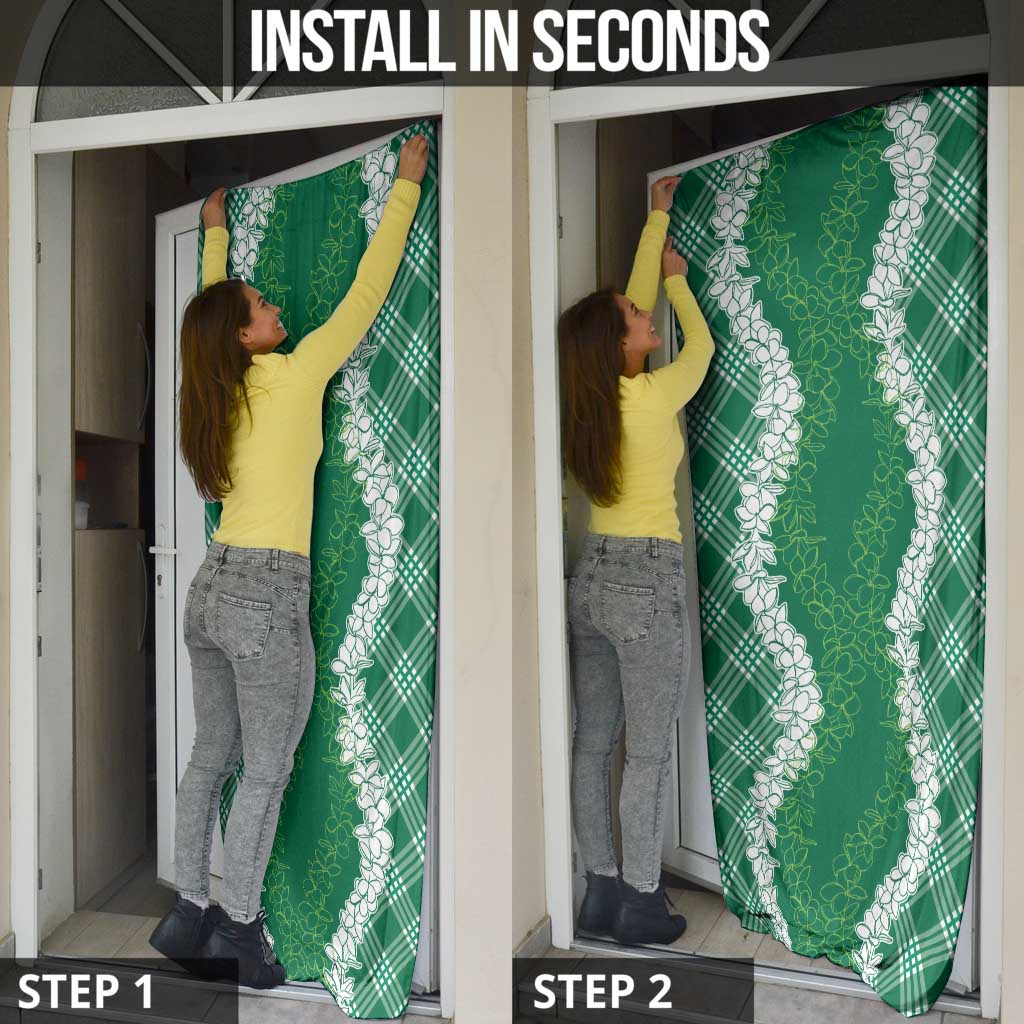 INSTALL IN SECONDS

STEP 1

STEP 2