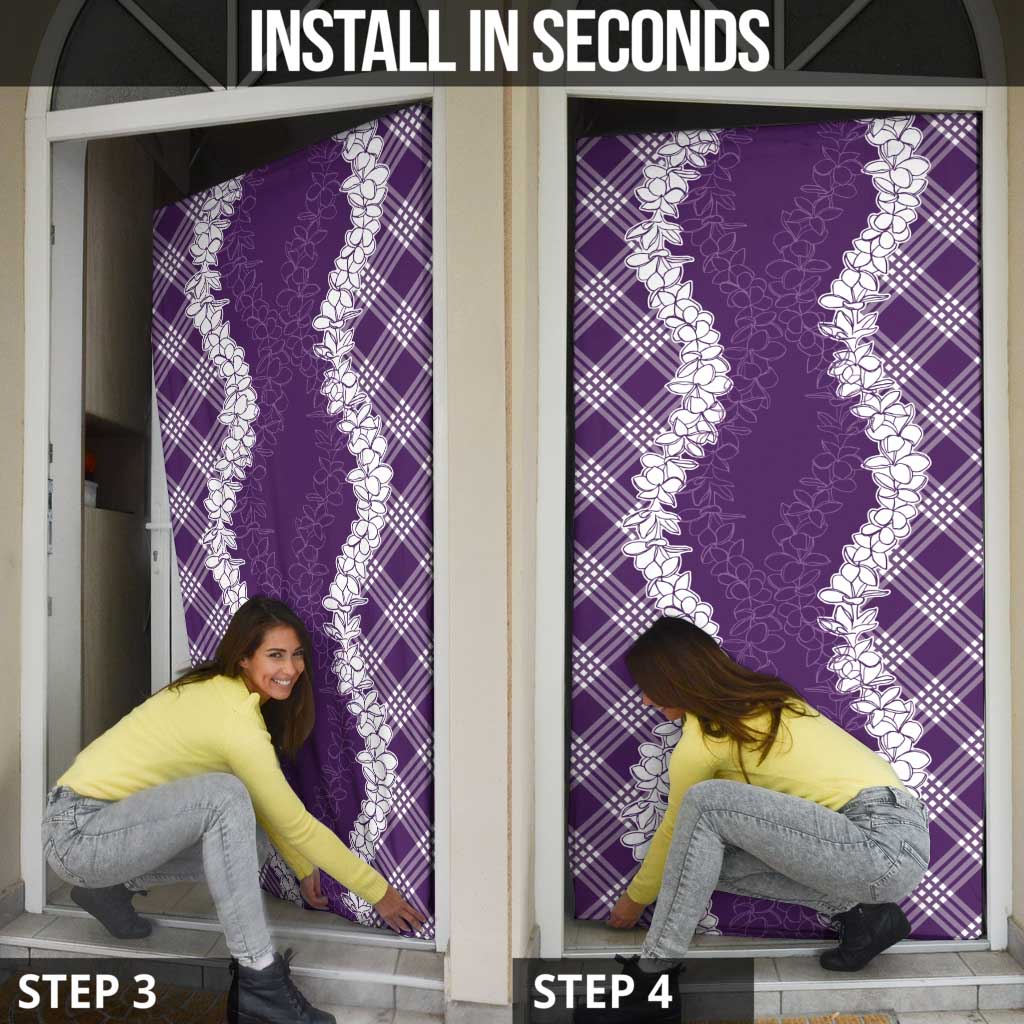 INSTALL IN SECONDS

STEP 3

STEP 4