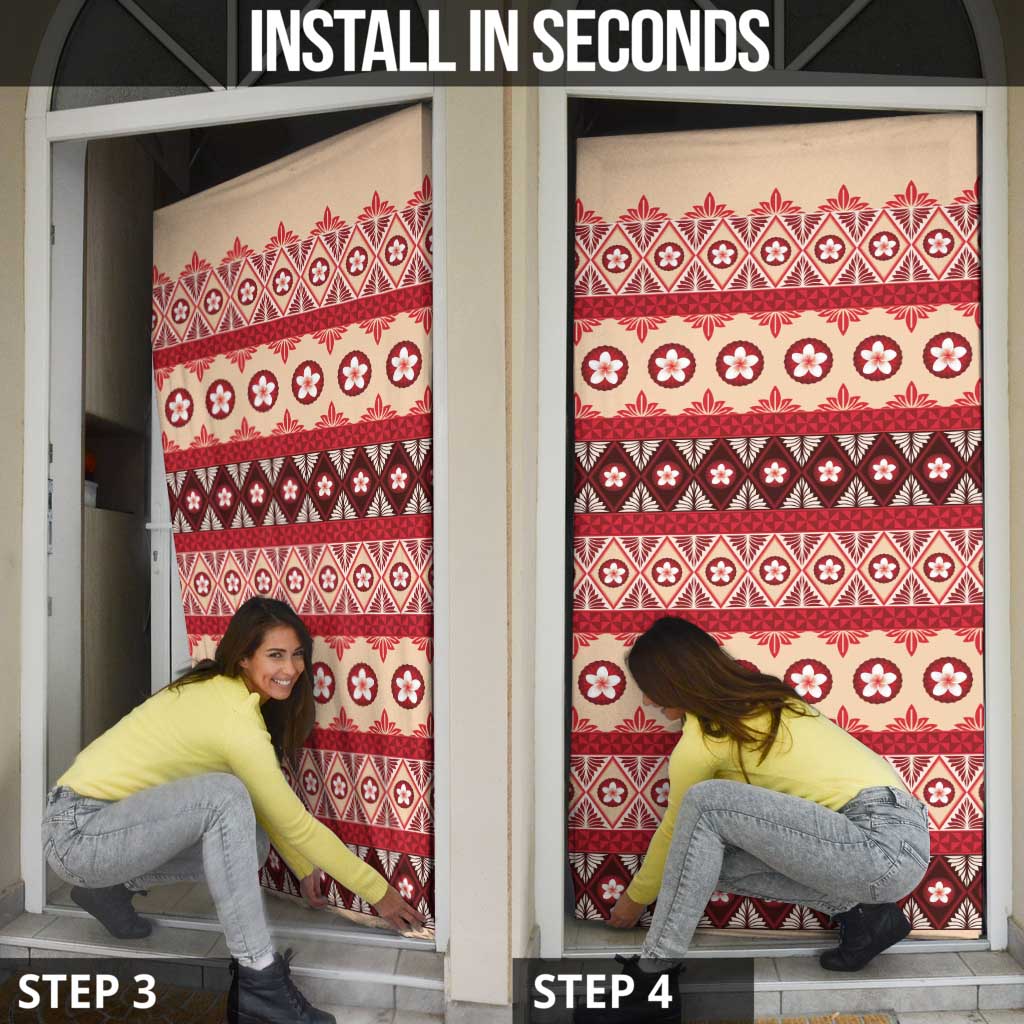 INSTALL IN SECONDS

STEP 3

STEP 4