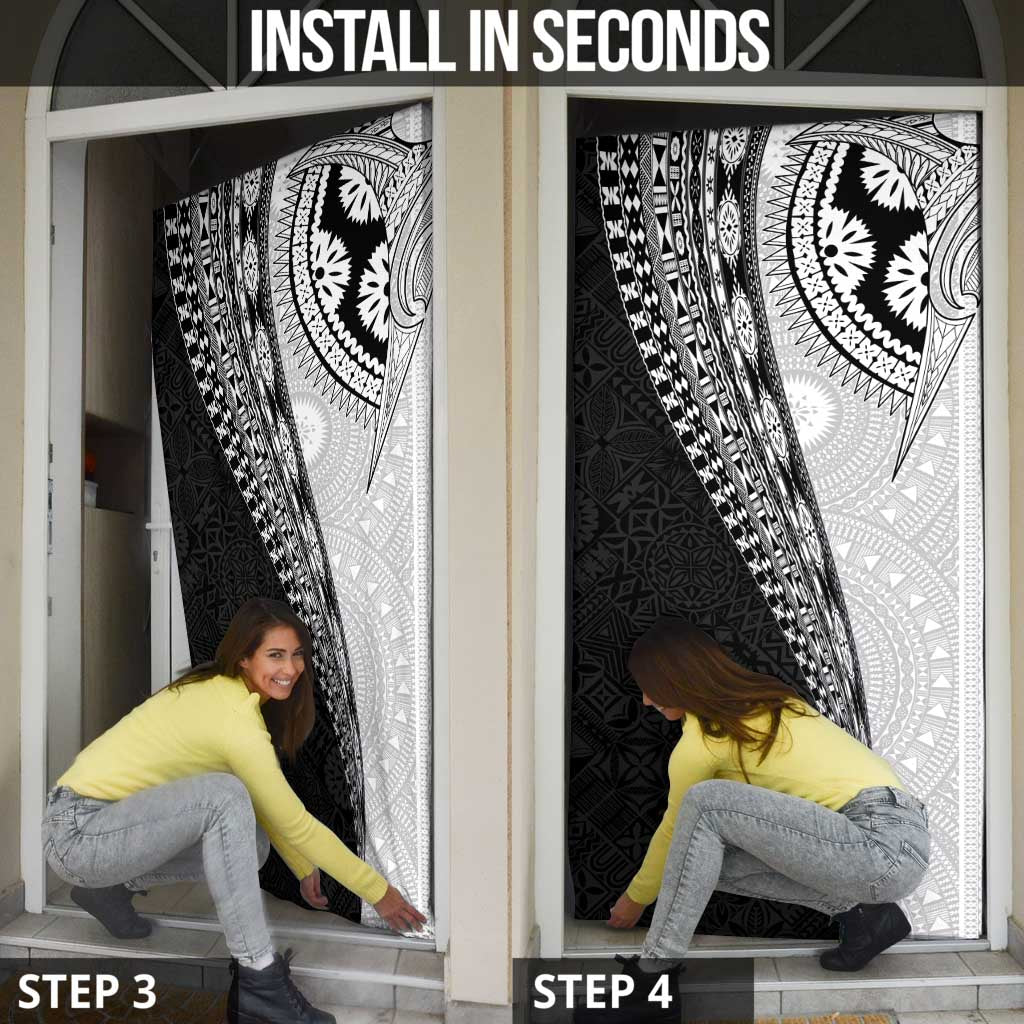 INSTALL IN SECONDS

STEP 3

STEP 4