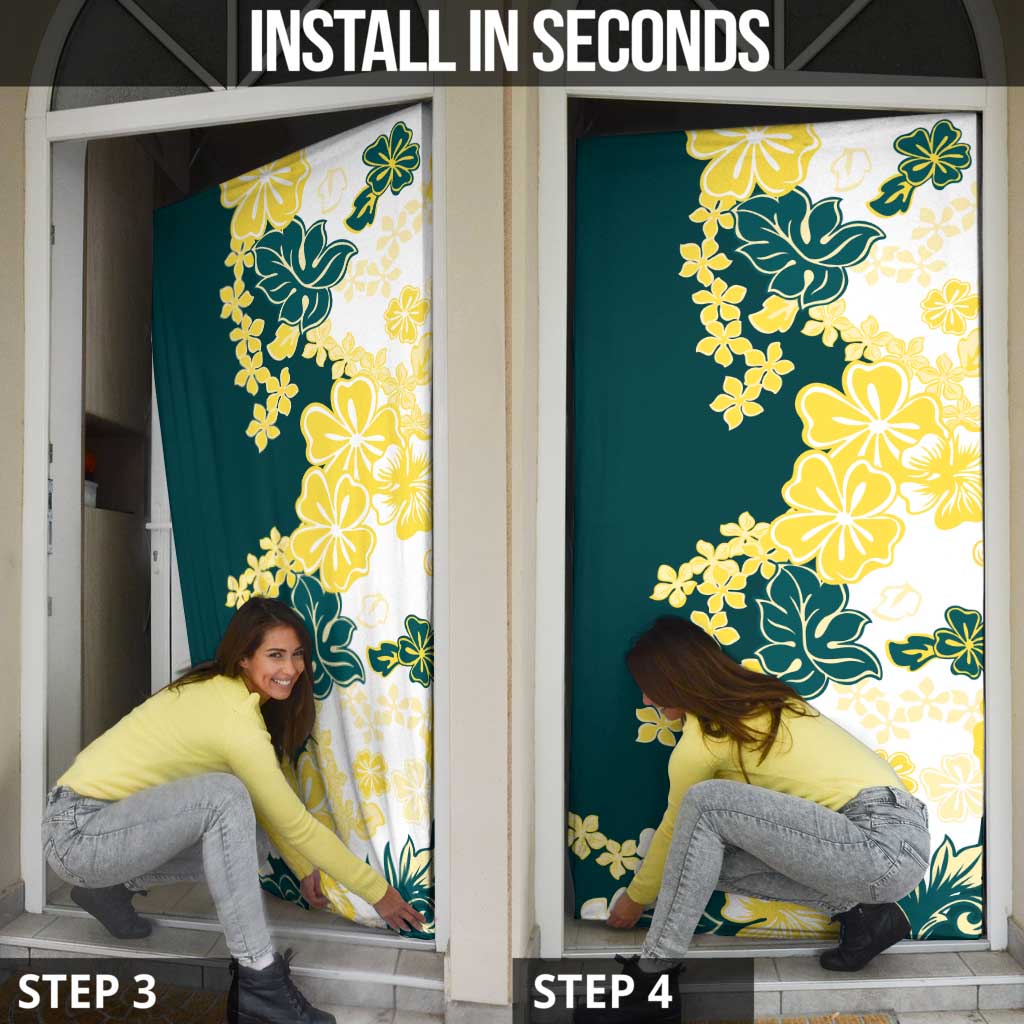 INSTALL IN SECONDS

STEP 3

STEP 4