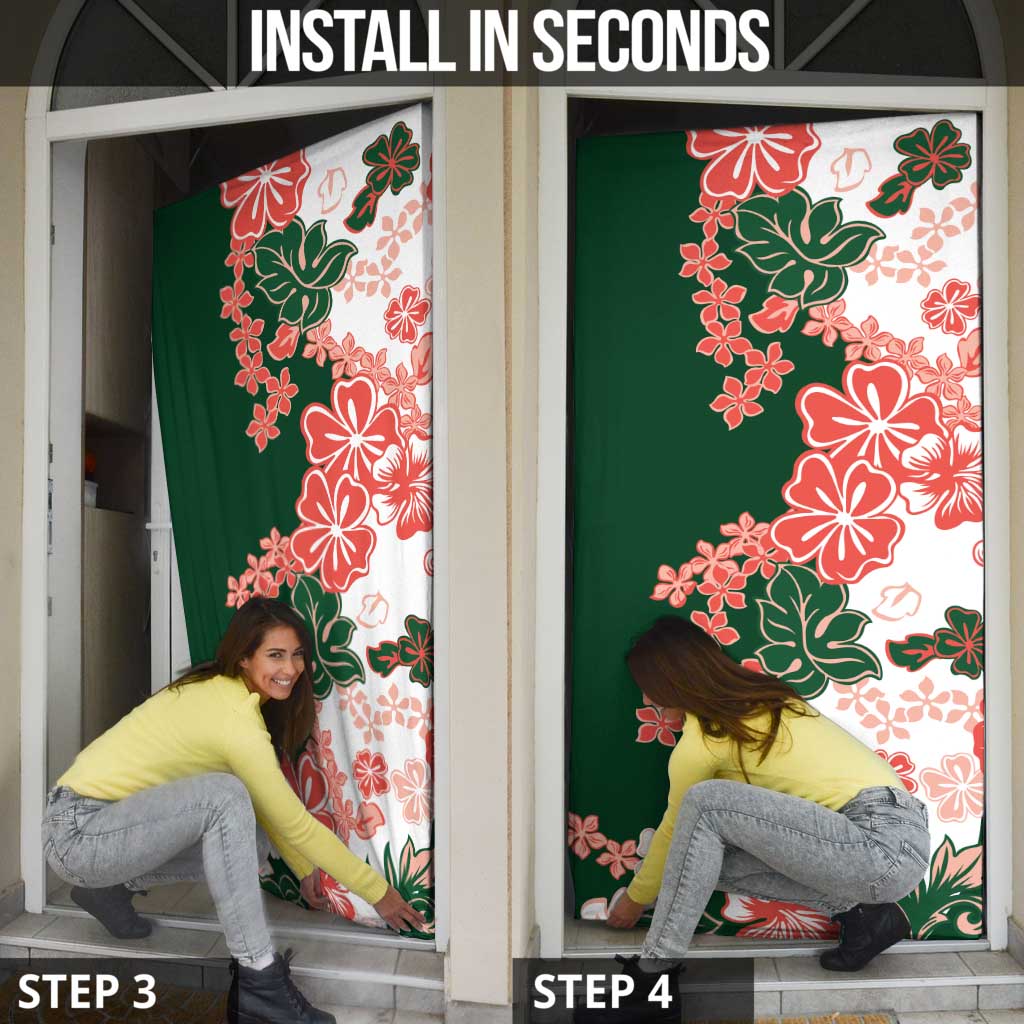 INSTALL IN SECONDS

STEP 3

STEP 4