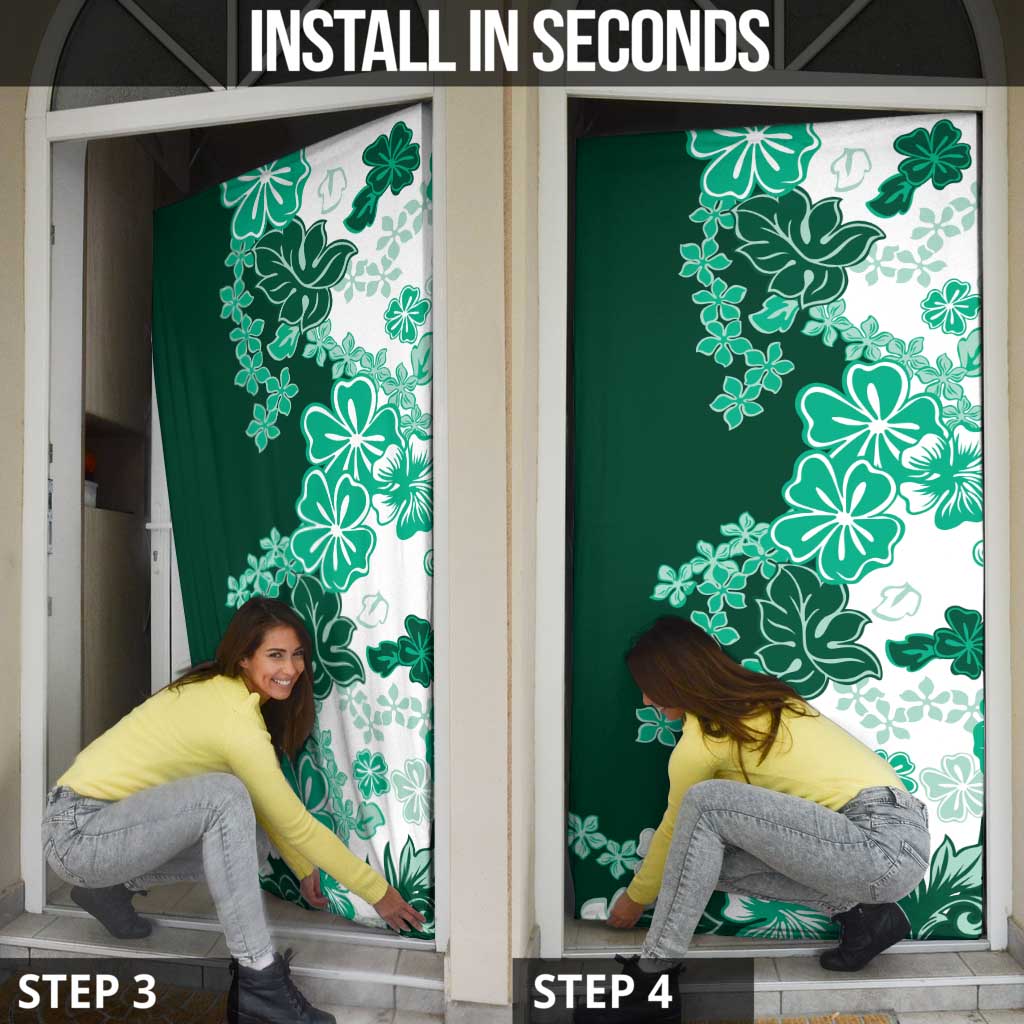 INSTALL IN SECONDS

STEP 3

STEP 4