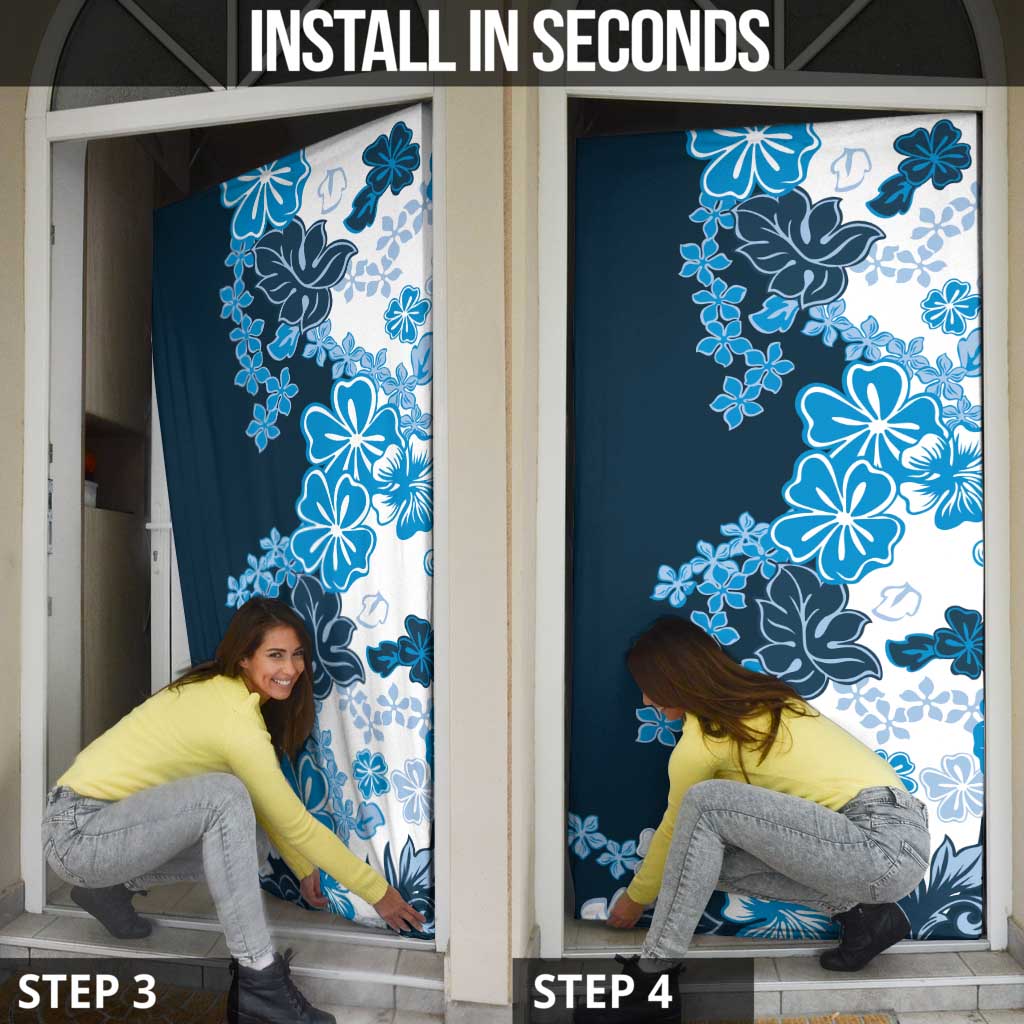 INSTALL IN SECONDS

STEP 3

STEP 4