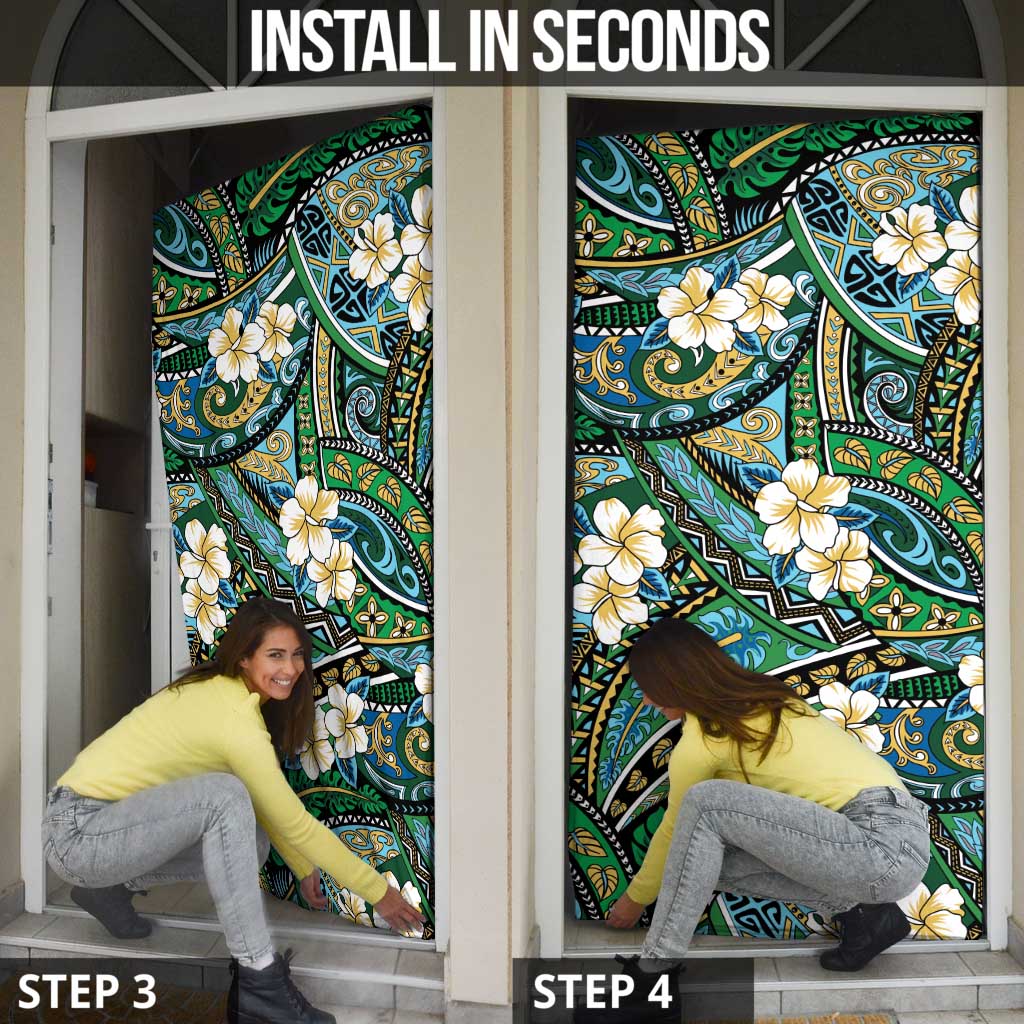 INSTALL IN SECONDS

STEP 3

STEP 4