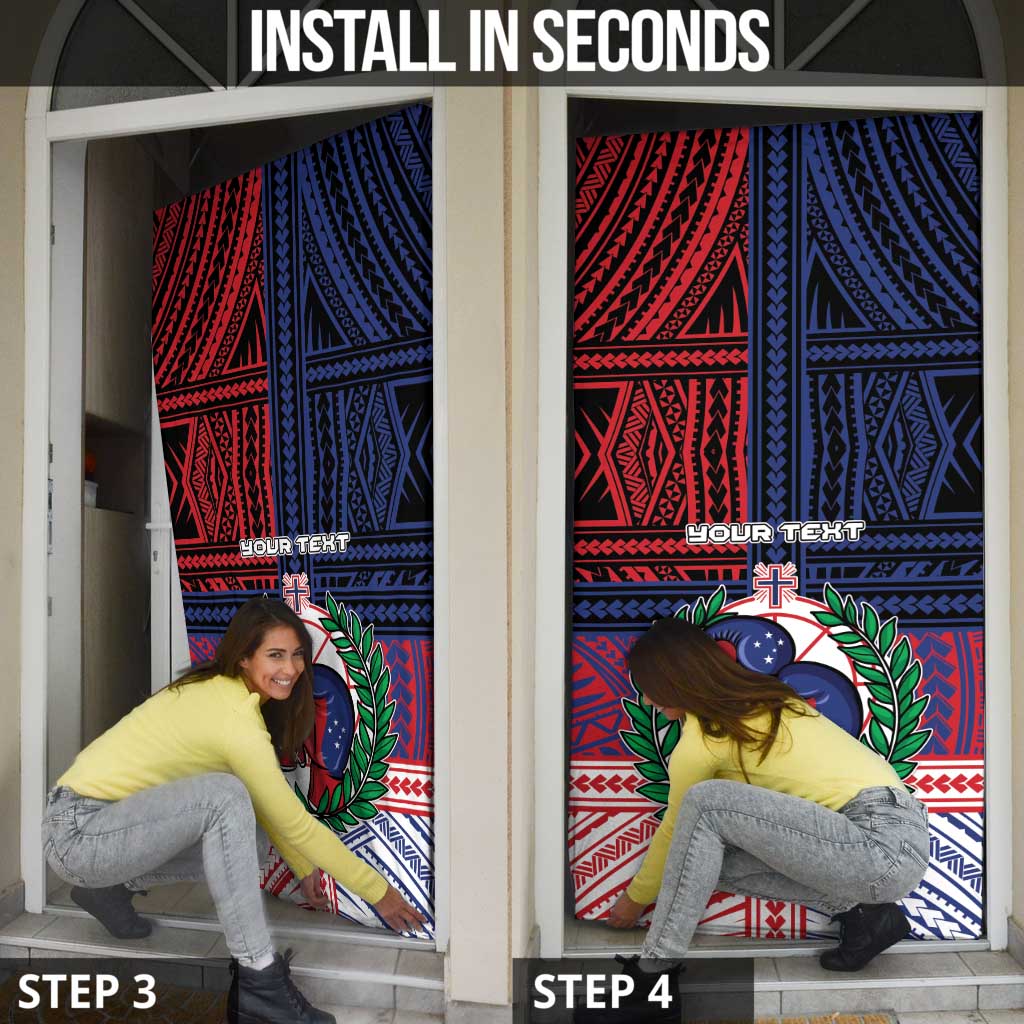 INSTALL IN SECONDS

YOUR TEXT

YOUR TEXT

STEP 3

STEP 4