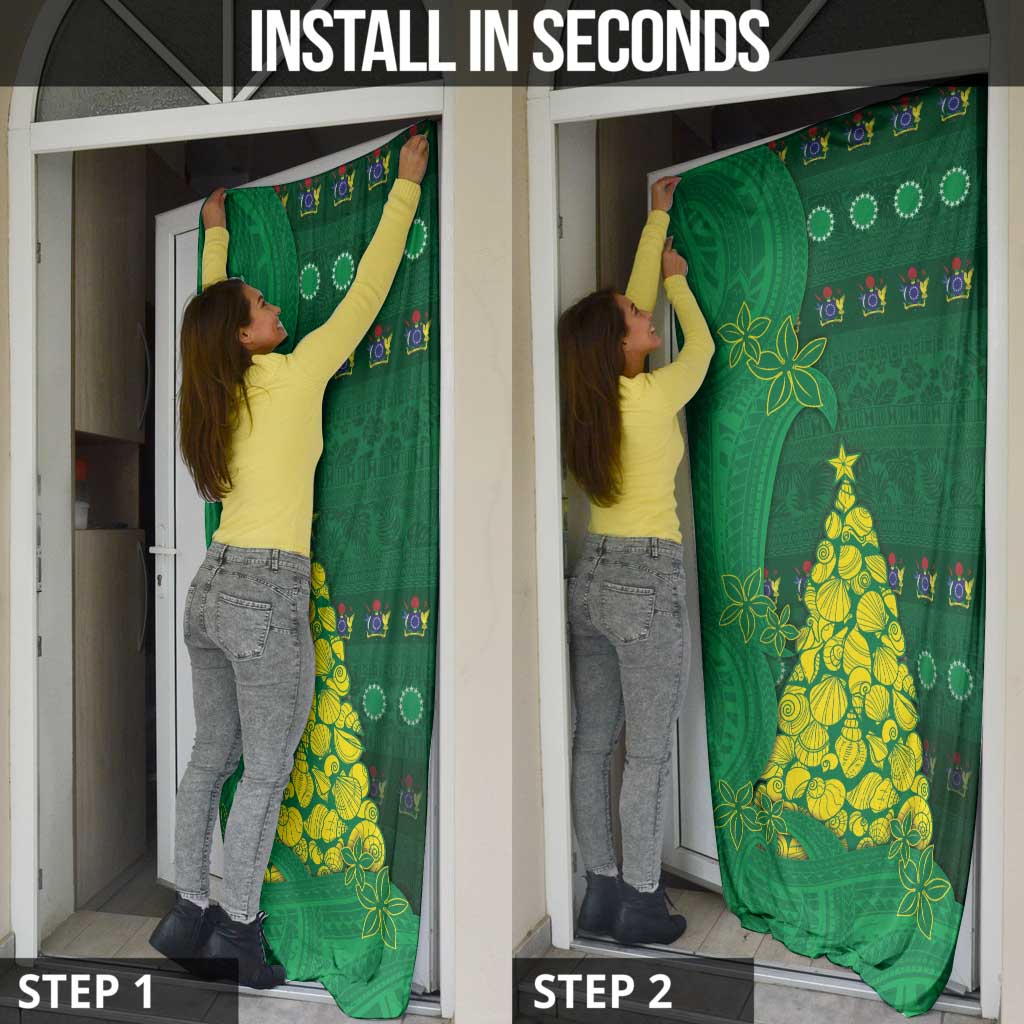 INSTALL IN SECONDS

STEP 1

STEP 2